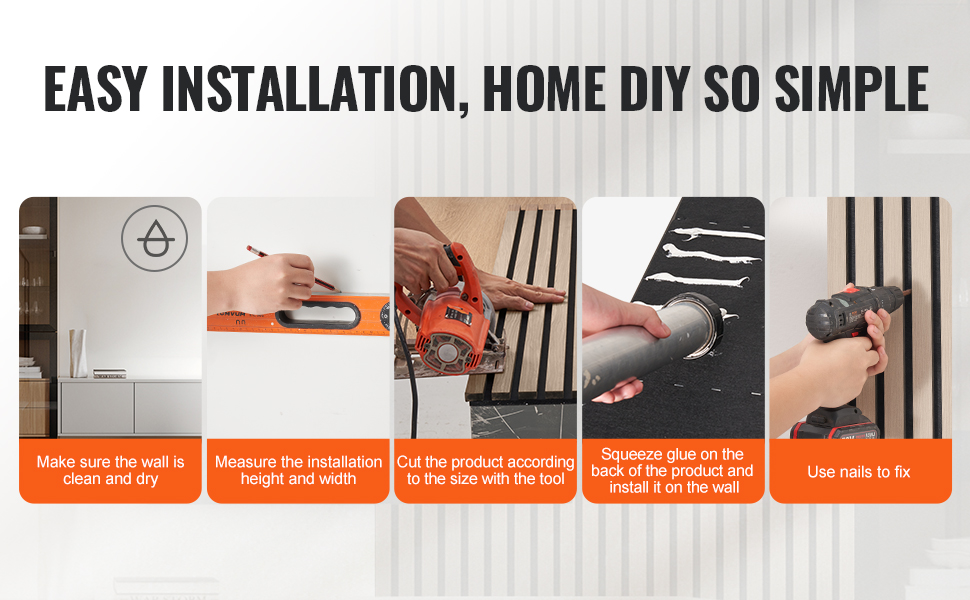 EASY INSTALLATION, HOME DIY SO SIMPLE

Make sure the wall is clean and dry

Measure the installation height and width

Cut the product according to the size with the tool

Squeeze glue on the back of the product and install it on the wall

Use nails to fix