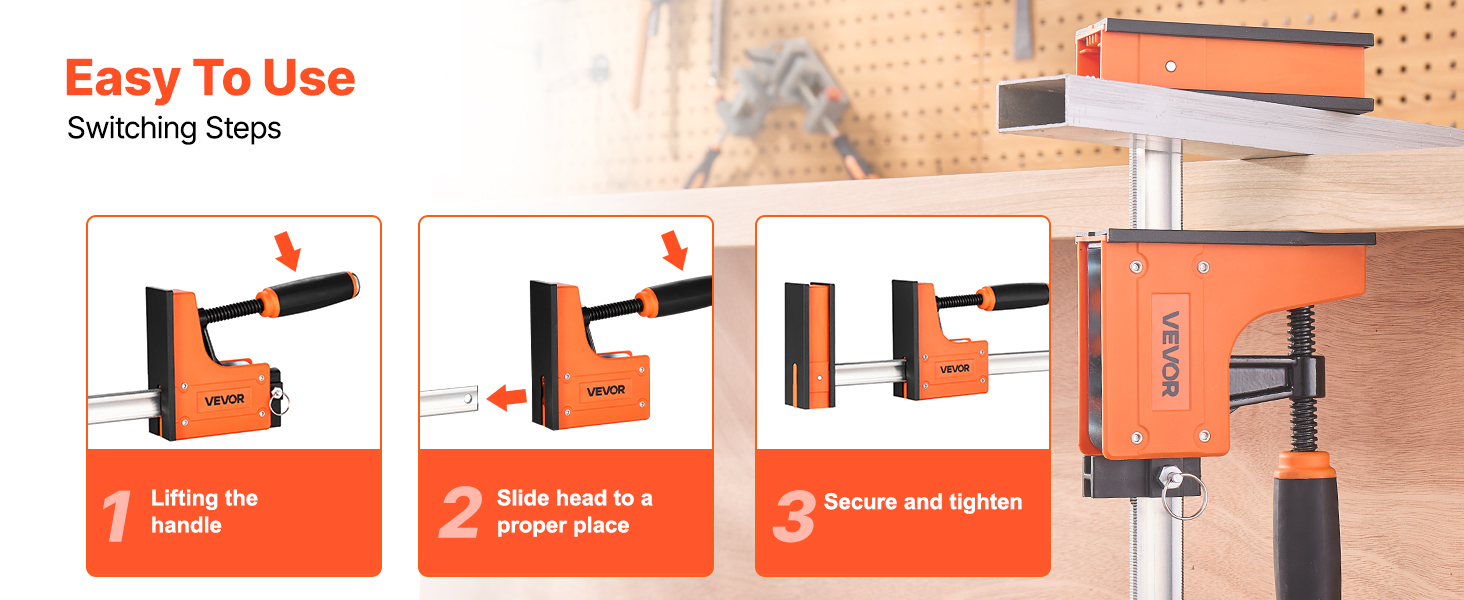 Easy To Use

Switching Steps

VEVOR

1 Lifting the handle

VEVOR

2 Slide head to a proper place

VEVOR

3 Secure and tighten

VEVOR