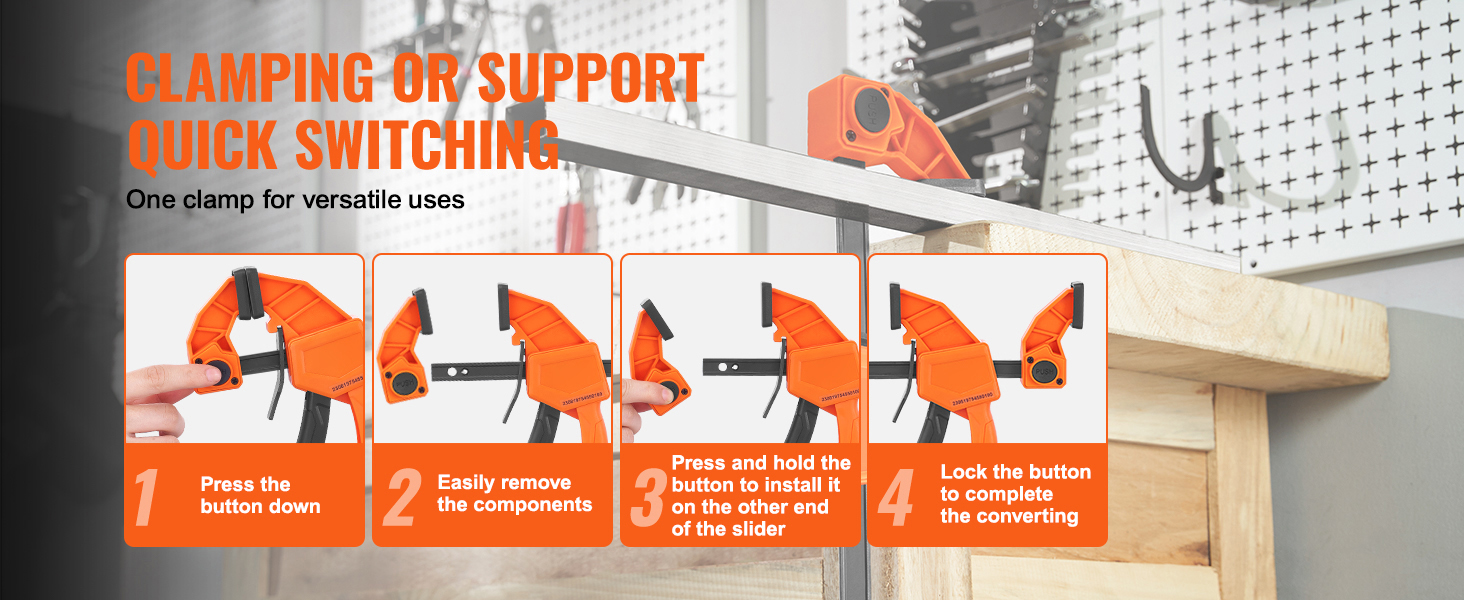 CLAMPING OR SUPPORT QUICK SWITCHING

One clamp for versatile uses

1
Press the button down

2
Easily remove the components

3
Press and hold the button to install it on the other end of the slider

4
Lock the button to complete the converting