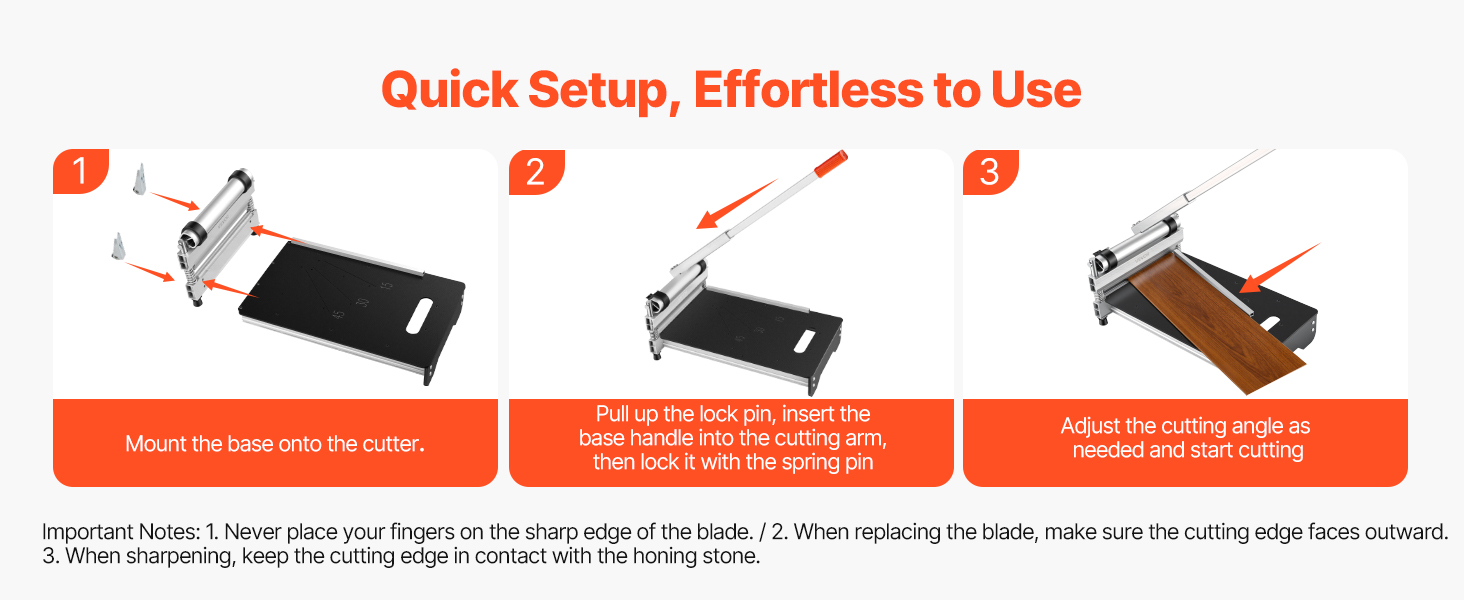 Quick Setup, Effortless to Use

1

45 30 15

Mount the base onto the cutter.

2

Pull up the lock pin, insert the base handle into the cutting arm, then lock it with the spring pin

3

Adjust the cutting angle as needed and start cutting

Important Notes: 1. Never place your fingers on the sharp edge of the blade. / 2. When replacing the blade, make sure the cutting edge faces outward. 3. When sharpening, keep the cutting edge in contact with the honing stone.