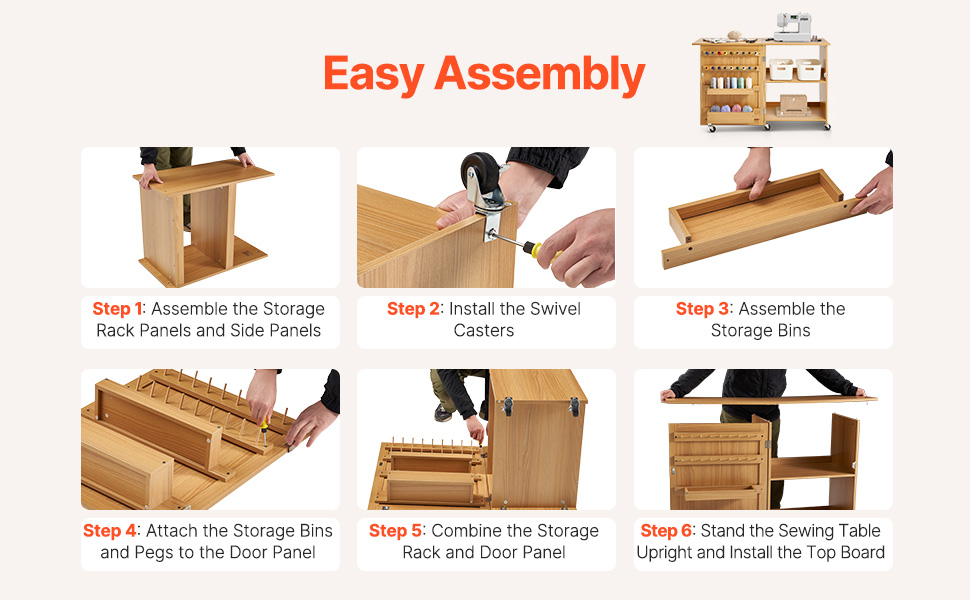 Easy Assembly

Step 1: Assemble the Storage Rack Panels and Side Panels

Step 2: Install the Swivel Casters

Step 3: Assemble the Storage Bins

Step 4: Attach the Storage Bins and Pegs to the Door Panel

Step 5: Combine the Storage Rack and Door Panel

Step 6: Stand the Sewing Table Upright and Install the Top Board