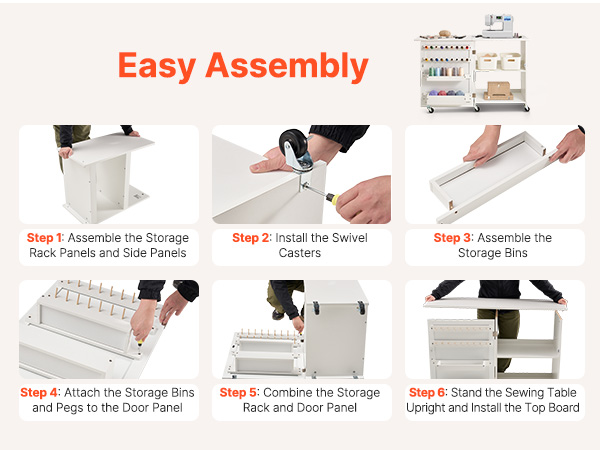 Easy Assembly

Step 1: Assemble the Storage Rack Panels and Side Panels

Step 2: Install the Swivel Casters

Step 3: Assemble the Storage Bins

Step 4: Attach the Storage Bins and Pegs to the Door Panel

Step 5: Combine the Storage Rack and Door Panel

Step 6: Stand the Sewing Table Upright and Install the Top Board