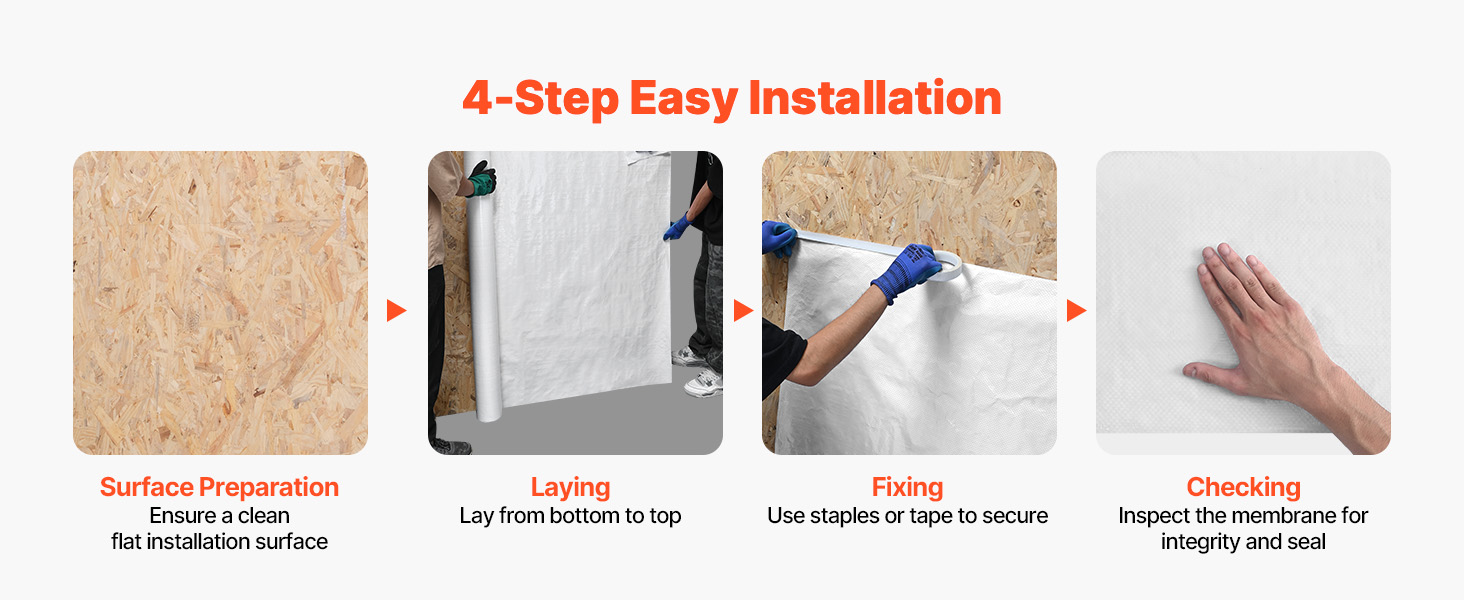 4-Step Easy Installation

Surface Preparation
Ensure a clean flat installation surface

Laying
Lay from bottom to top

Fixing
Use staples or tape to secure

Checking
Inspect the membrane for integrity and seal