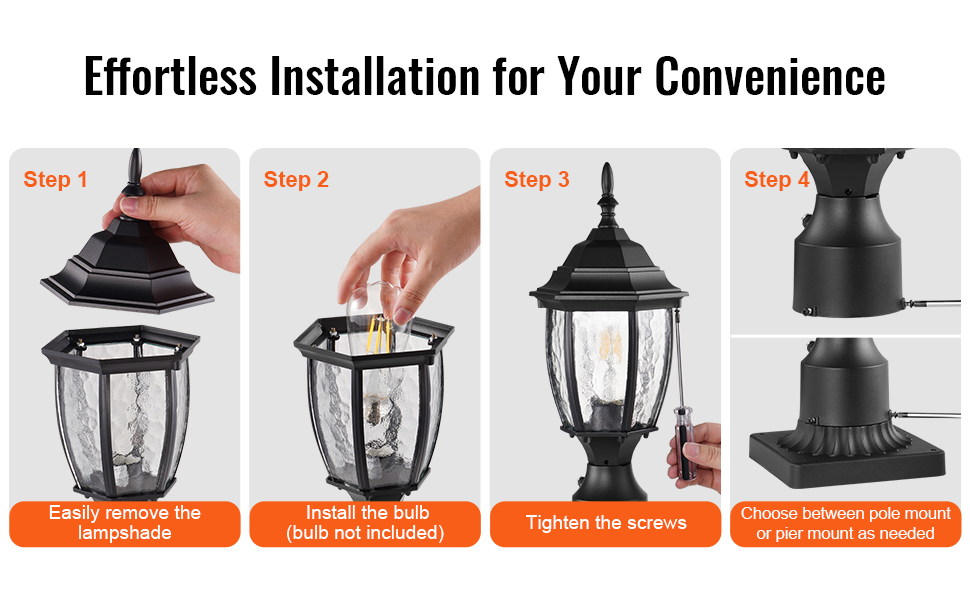 Effortless Installation for Your Convenience

Step 1

Easily remove the lampshade

Step 2

Install the bulb (bulb not included)

Step 3

Tighten the screws

Step 4

Choose between pole mount or pier mount as needed