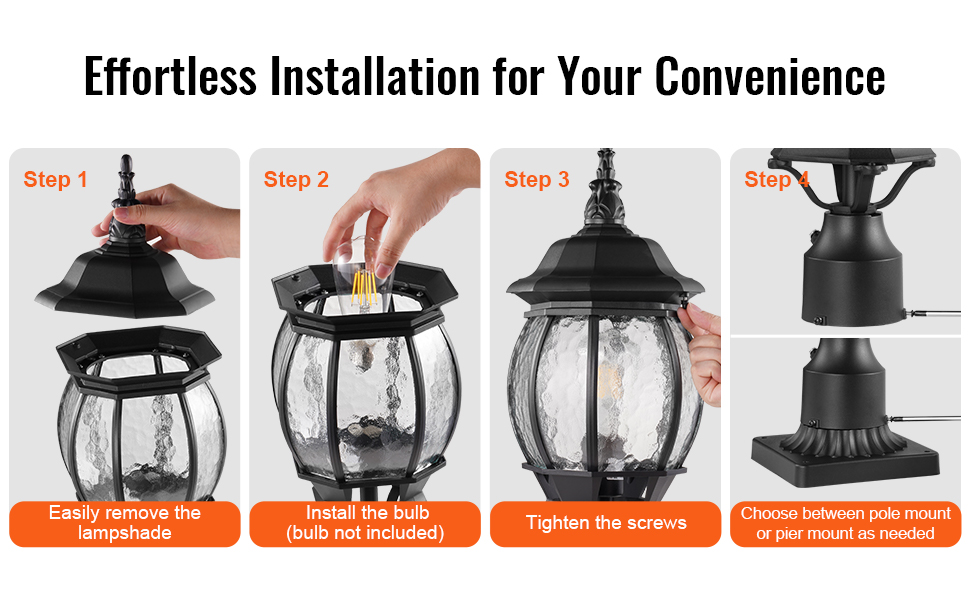 Effortless Installation for Your Convenience

Step 1

Easily remove the lampshade

Step 2

Install the bulb (bulb not included)

Step 3

Tighten the screws

Step 4

Choose between pole mount or pier mount as needed