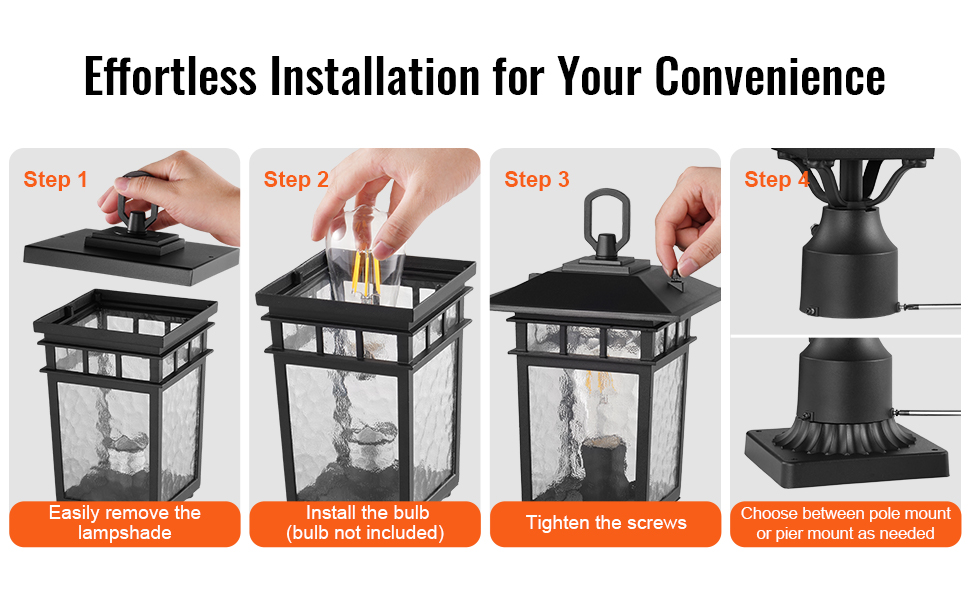 Effortless Installation for Your Convenience

Step 1

Easily remove the lampshade

Step 2

Install the bulb (bulb not included)

Step 3

Tighten the screws

Step 4

Choose between pole mount or pier mount as needed