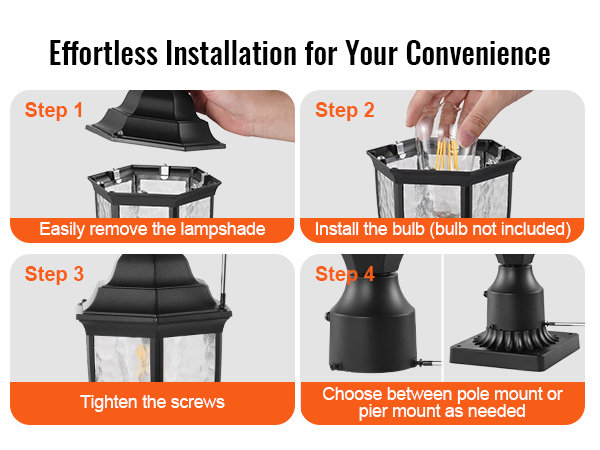 Effortless Installation for Your Convenience

Step 1
Easily remove the lampshade

Step 2
Install the bulb (bulb not included)

Step 3
Tighten the screws

Step 4
Choose between pole mount or pier mount as needed