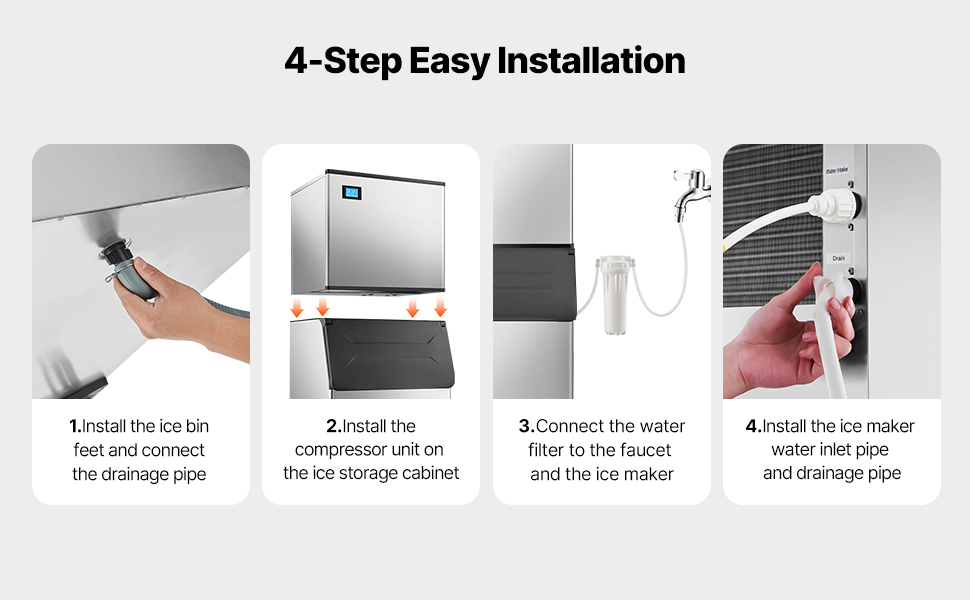 4-Step Easy Installation

1.Install the ice bin feet and connect the drainage pipe

2.Install the compressor unit on the ice storage cabinet

3.Connect the water filter to the faucet and the ice maker

Water Intake

Drain

4.Install the ice maker water inlet pipe and drainage pipe