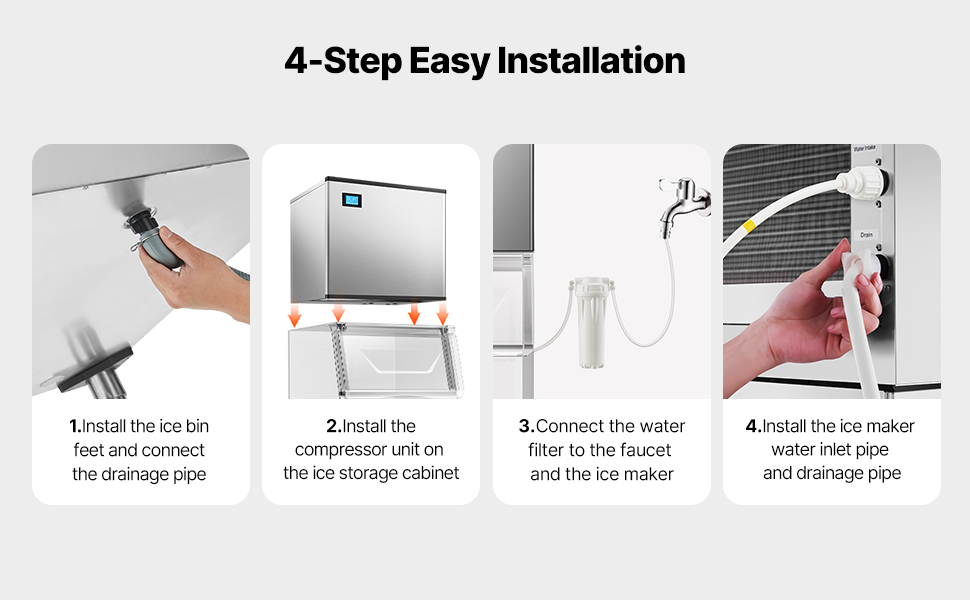 4-Step Easy Installation

1.Install the ice bin feet and connect the drainage pipe

2.Install the compressor unit on the ice storage cabinet

3.Connect the water filter to the faucet and the ice maker

Water Intake

Drain

4.Install the ice maker water inlet pipe and drainage pipe