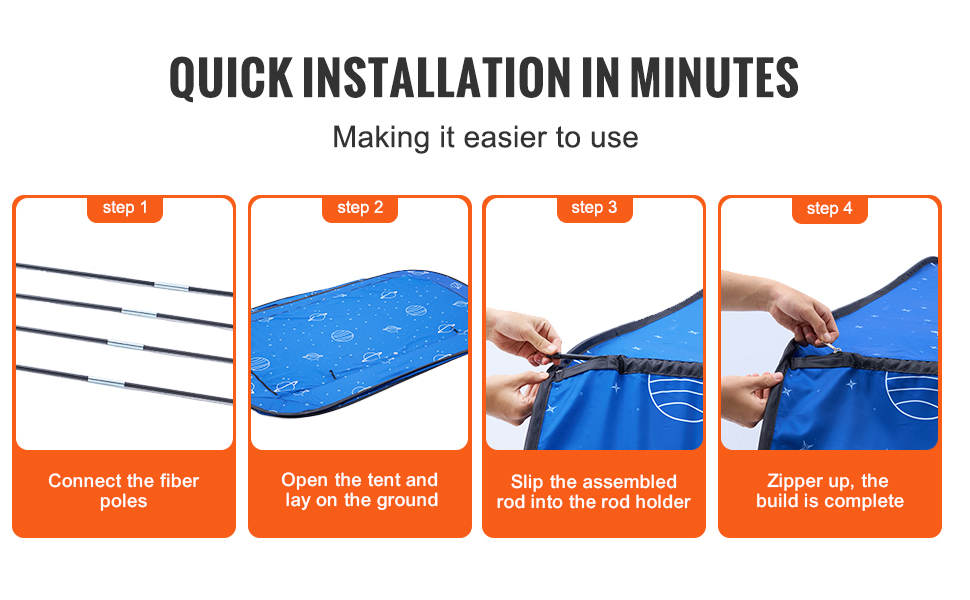 QUICK INSTALLATION IN MINUTES

Making it easier to use

step 1

Connect the fiber poles

step 2

Open the tent and lay on the ground

step 3

Slip the assembled rod into the rod holder

step 4

Zipper up, the build is complete