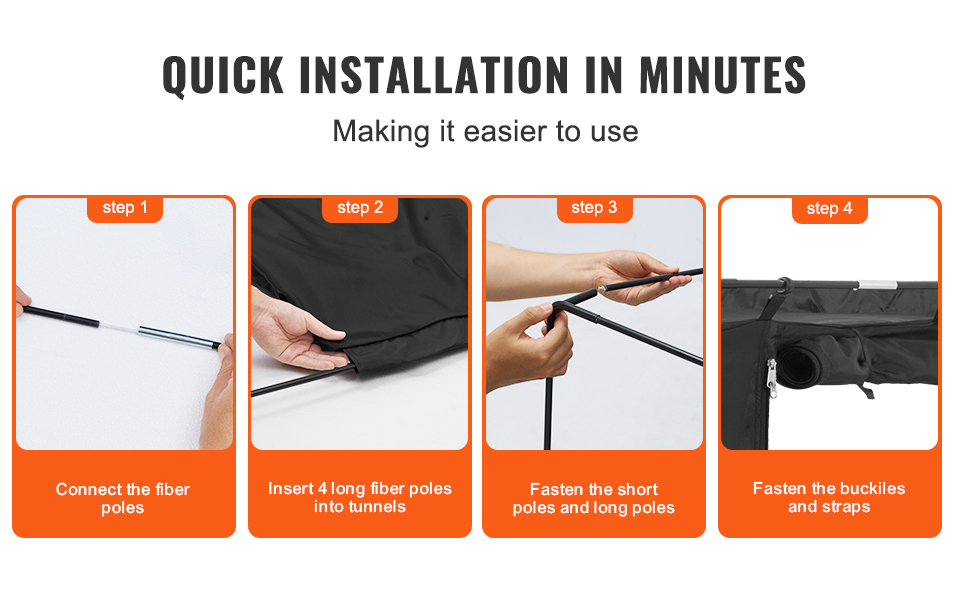 QUICK INSTALLATION IN MINUTES

Making it easier to use

step 1

Connect the fiber poles

step 2

Insert 4 long fiber poles into tunnels

step 3

Fasten the short poles and long poles

step 4

Fasten the buckiles and straps