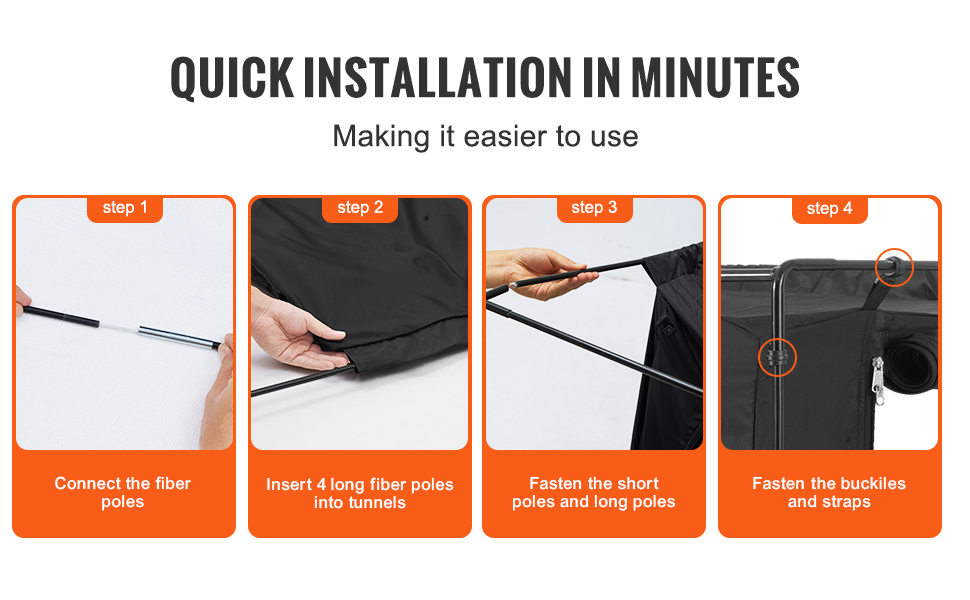 QUICK INSTALLATION IN MINUTES

Making it easier to use

step 1

Connect the fiber poles

step 2

Insert 4 long fiber poles into tunnels

step 3

Fasten the short poles and long poles

step 4

Fasten the buckiles and straps