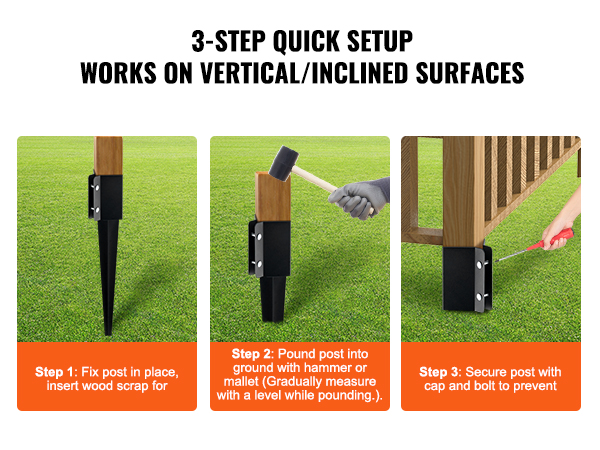 3-STEP QUICK SETUP
WORKS ON VERTICAL/INCLINED SURFACES

Step 1: Fix post in place, insert wood scrap for

Step 2: Pound post into ground with hammer or mallet (Gradually measure with a level while pounding.).

Step 3: Secure post with cap and bolt to prevent