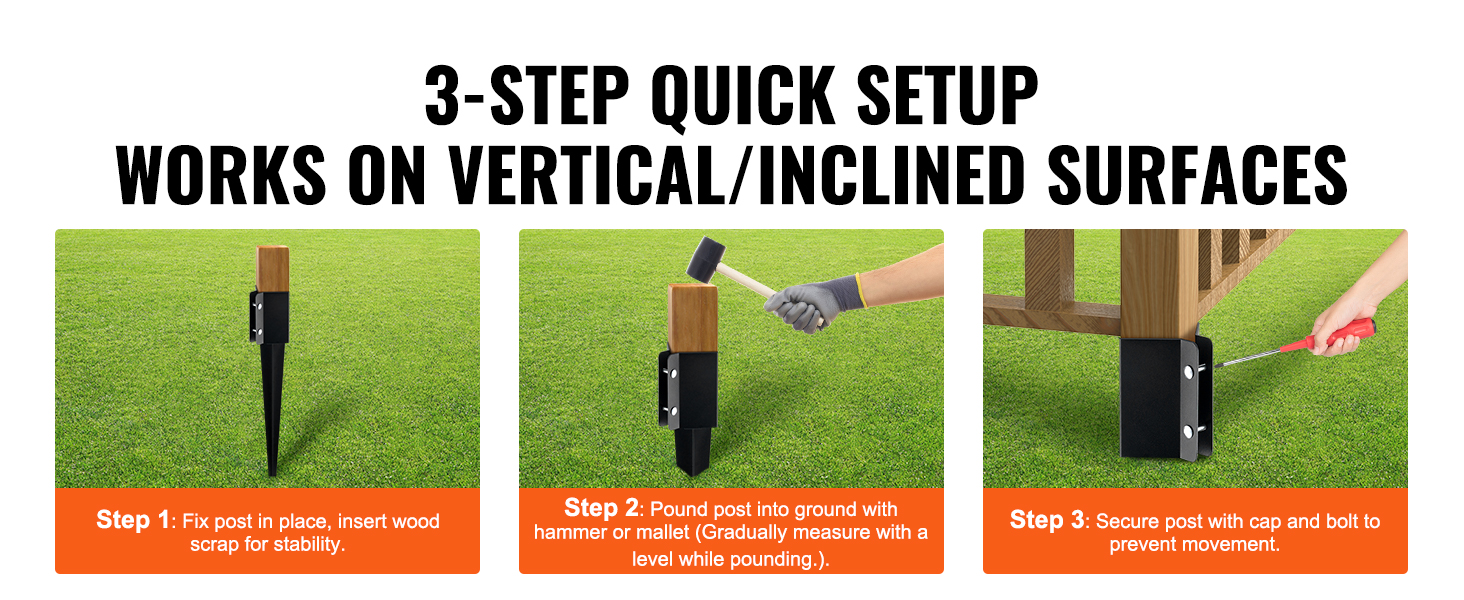 3-STEP QUICK SETUP
WORKS ON VERTICAL/INCLINED SURFACES

Step 1: Fix post in place, insert wood scrap for stability.

Step 2: Pound post into ground with hammer or mallet (Gradually measure with a level while pounding.).

Step 3: Secure post with cap and bolt to prevent movement.