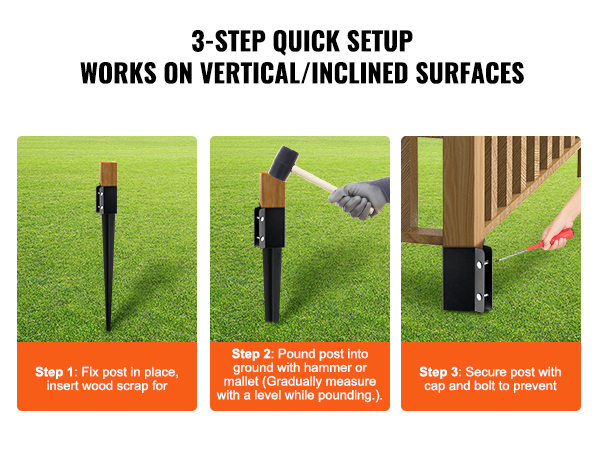 3-STEP QUICK SETUP
WORKS ON VERTICAL/INCLINED SURFACES

Step 1: Fix post in place, insert wood scrap for

Step 2: Pound post into ground with hammer or mallet (Gradually measure with a level while pounding.).

Step 3: Secure post with cap and bolt to prevent