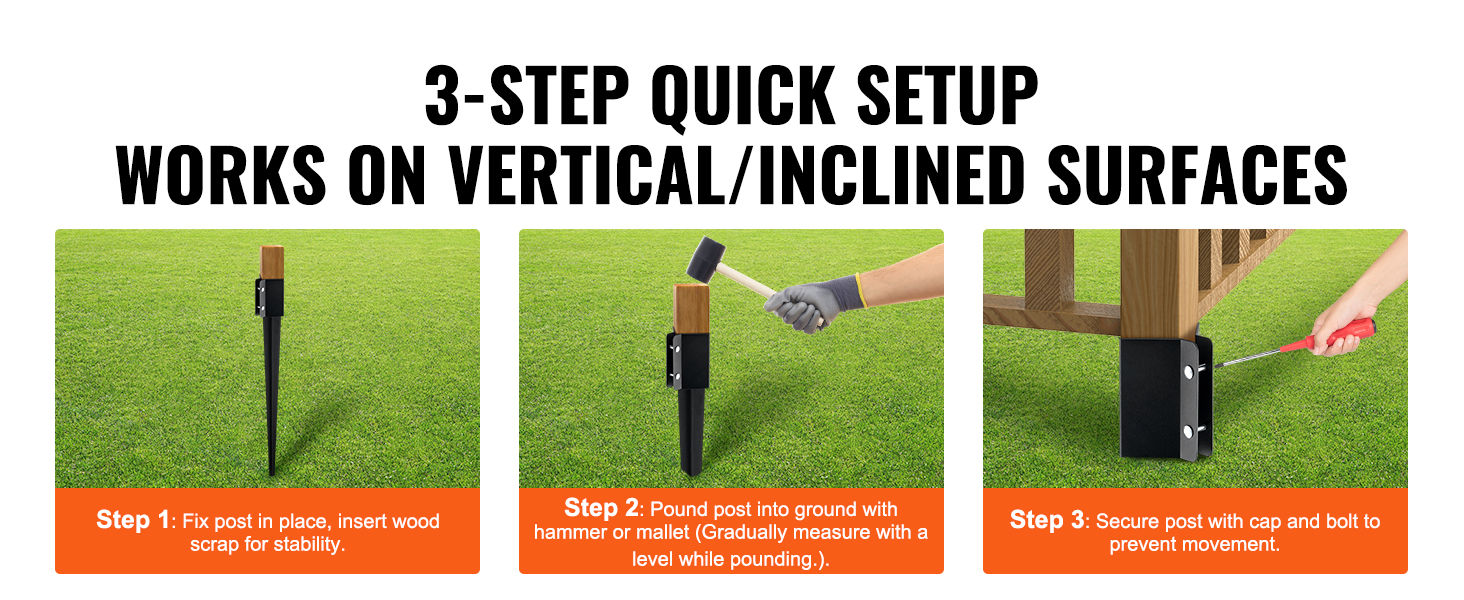 3-STEP QUICK SETUP
WORKS ON VERTICAL/INCLINED SURFACES

Step 1: Fix post in place, insert wood scrap for stability.

Step 2: Pound post into ground with hammer or mallet (Gradually measure with a level while pounding.).

Step 3: Secure post with cap and bolt to prevent movement.