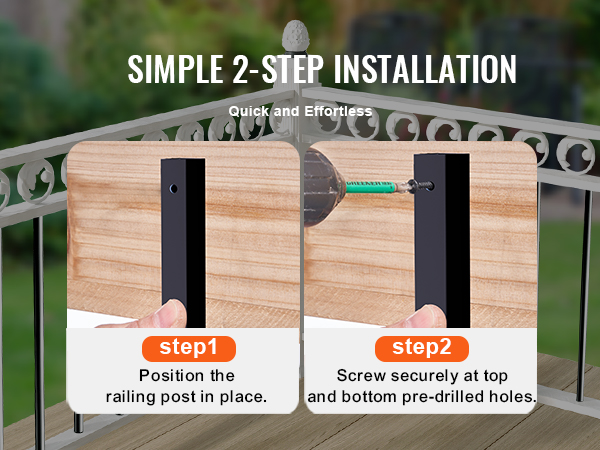 SIMPLE 2-STEP INSTALLATION

Quick and Effortless

step1

Position the railing post in place.

step2

Screw securely at top and bottom pre-drilled holes.