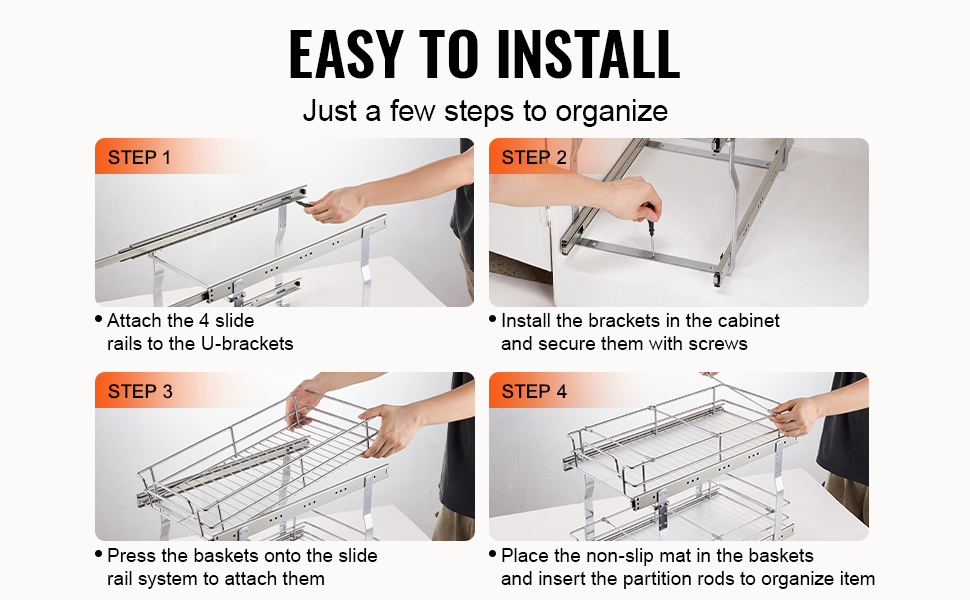 EASY TO INSTALL

Just a few steps to organize

STEP 1

• Attach the 4 slide rails to the U-brackets

STEP 2

• Install the brackets in the cabinet and secure them with screws

STEP 3

• Press the baskets onto the slide rail system to attach them

STEP 4

• Place the non-slip mat in the baskets and insert the partition rods to organize item