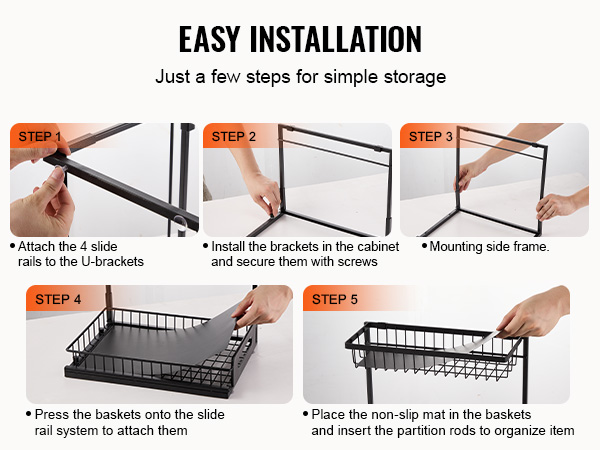 EASY INSTALLATION

Just a few steps for simple storage

STEP 1

• Attach the 4 slide rails to the U-brackets

STEP 2

• Install the brackets in the cabinet and secure them with screws

STEP 3

• Mounting side frame.

STEP 4

• Press the baskets onto the slide rail system to attach them

STEP 5

• Place the non-slip mat in the baskets and insert the partition rods to organize item