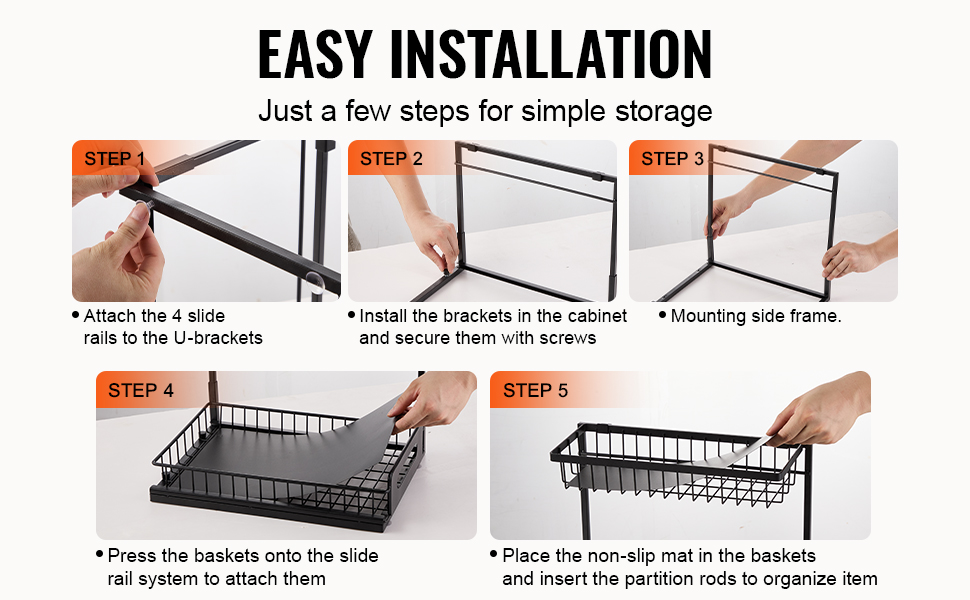 EASY INSTALLATION
Just a few steps for simple storage

STEP 1
• Attach the 4 slide rails to the U-brackets

STEP 2
• Install the brackets in the cabinet and secure them with screws

STEP 3
• Mounting side frame.

STEP 4
• Press the baskets onto the slide rail system to attach them

STEP 5
• Place the non-slip mat in the baskets and insert the partition rods to organize item