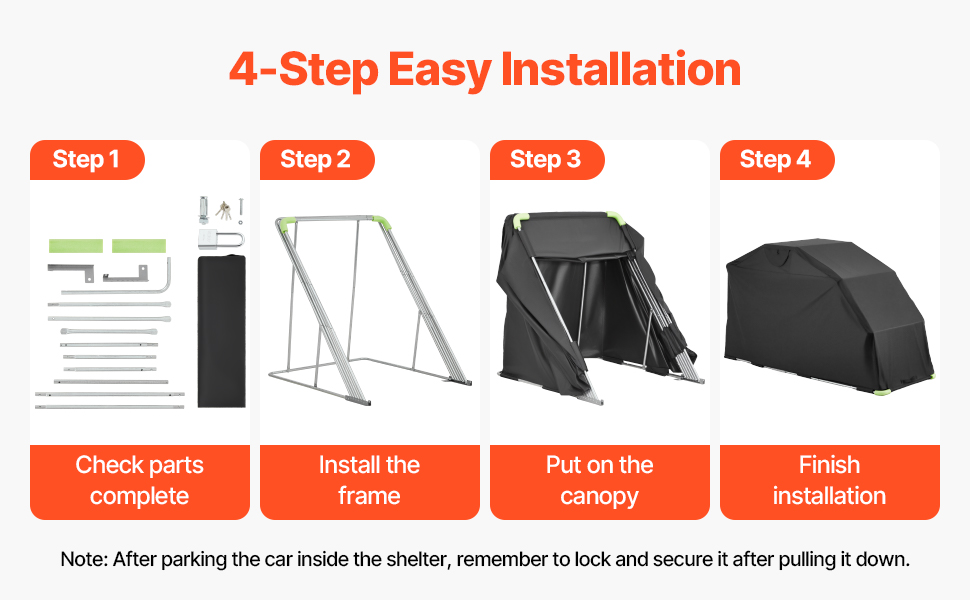 4-Step Easy Installation

Step 1

Check parts complete

Step 2

Install the frame

Step 3

Put on the canopy

Step 4

Finish installation

Note: After parking the car inside the shelter, remember to lock and secure it after pulling it down.