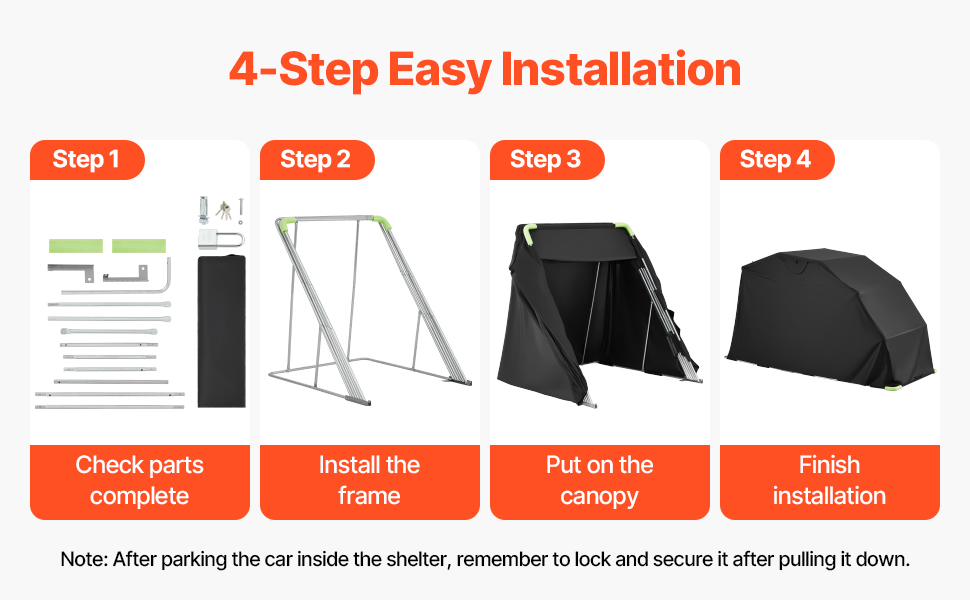 4-Step Easy Installation

Step 1

Check parts complete

Step 2

Install the frame

Step 3

Put on the canopy

Step 4

Finish installation

Note: After parking the car inside the shelter, remember to lock and secure it after pulling it down.