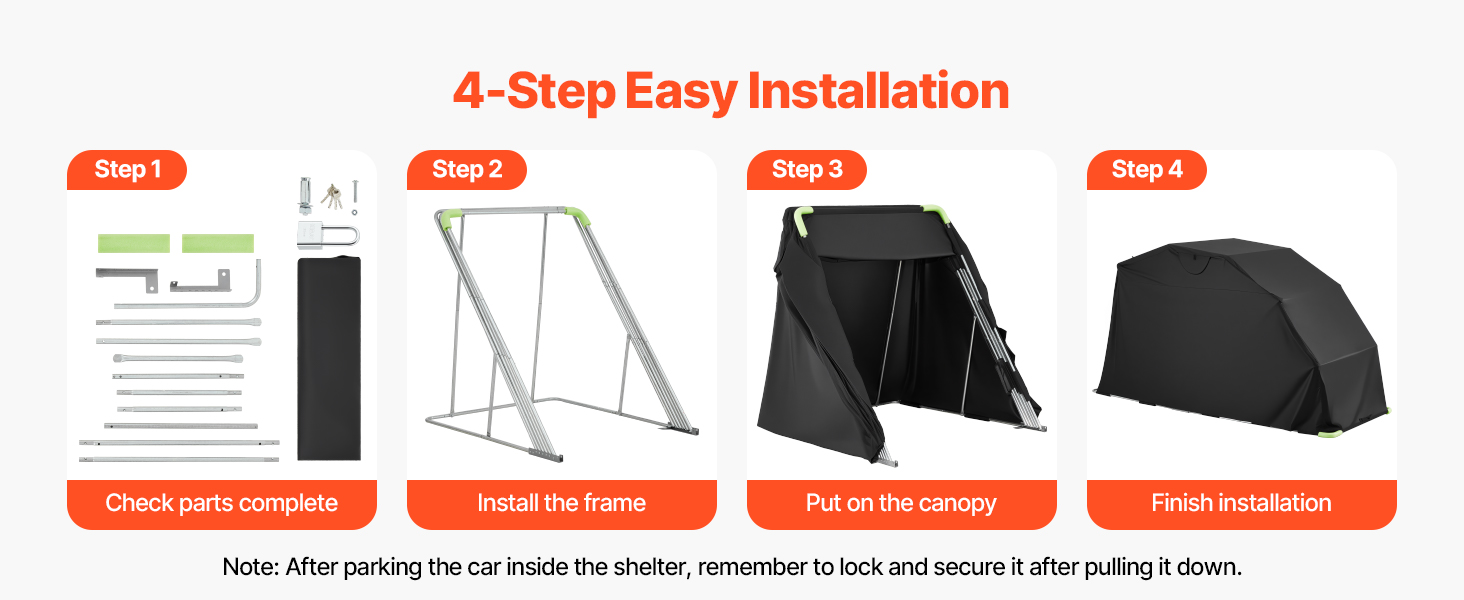 4-Step Easy Installation

Step 1

Check parts complete

Step 2

Install the frame

Step 3

Put on the canopy

Step 4

Finish installation

Note: After parking the car inside the shelter, remember to lock and secure it after pulling it down.