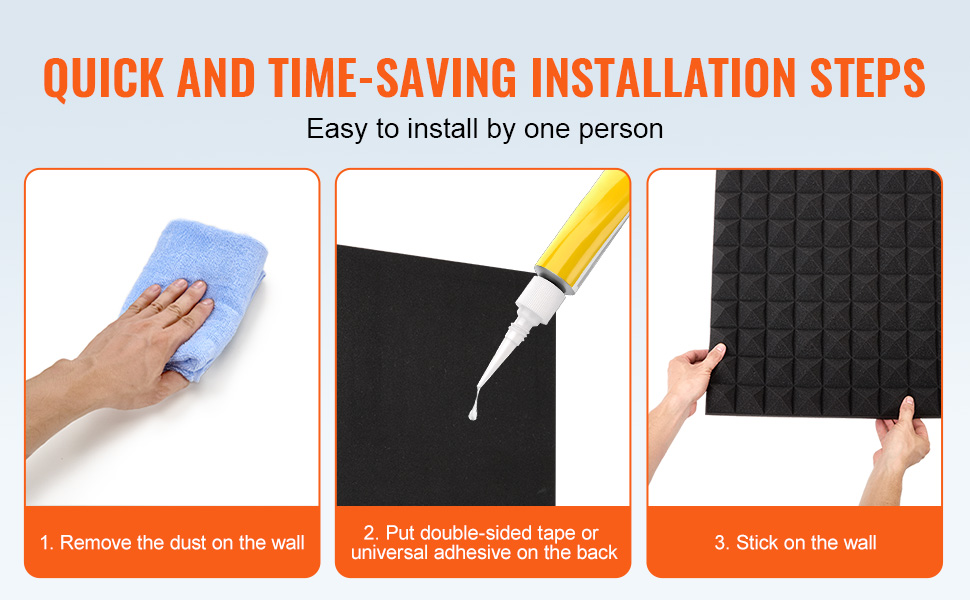 QUICK AND TIME-SAVING INSTALLATION STEPS

Easy to install by one person

1. Remove the dust on the wall

2. Put double-sided tape or universal adhesive on the back

3. Stick on the wall