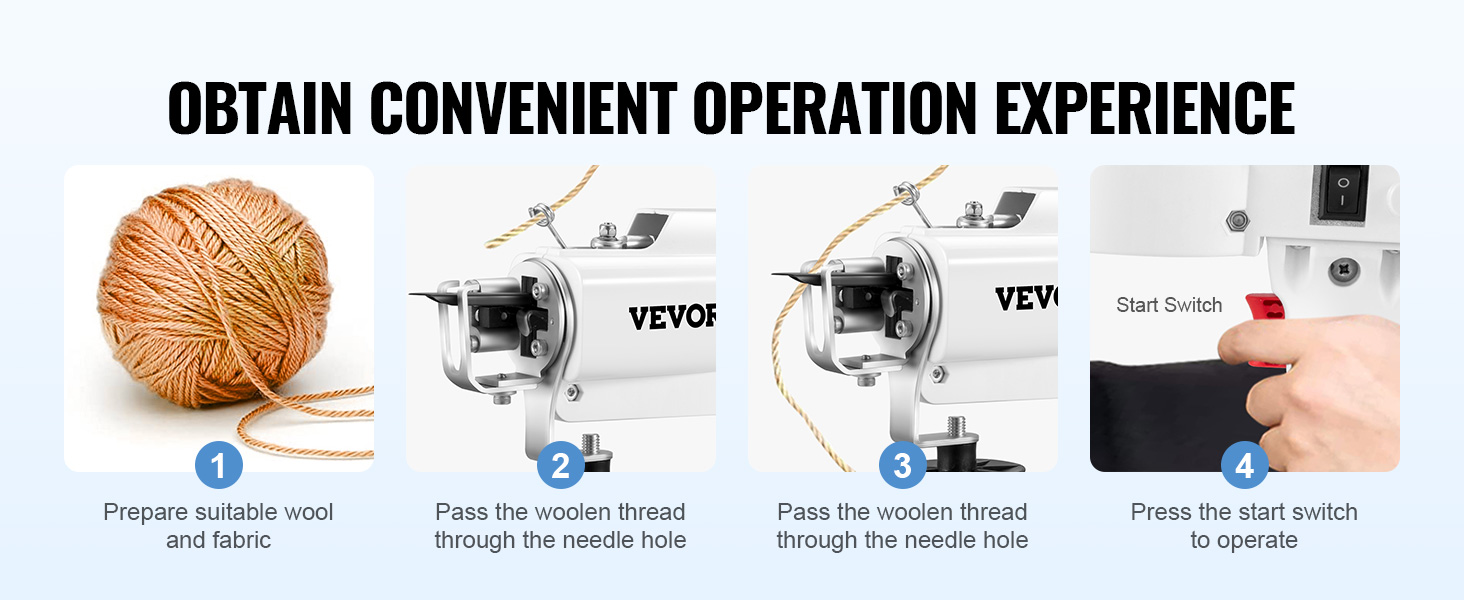 OBTAIN CONVENIENT OPERATION EXPERIENCE

1
Prepare suitable wool and fabric

VEVOR
2
Pass the woolen thread through the needle hole

VEVO
3
Pass the woolen thread through the needle hole

Start Switch
4
Press the start switch to operate