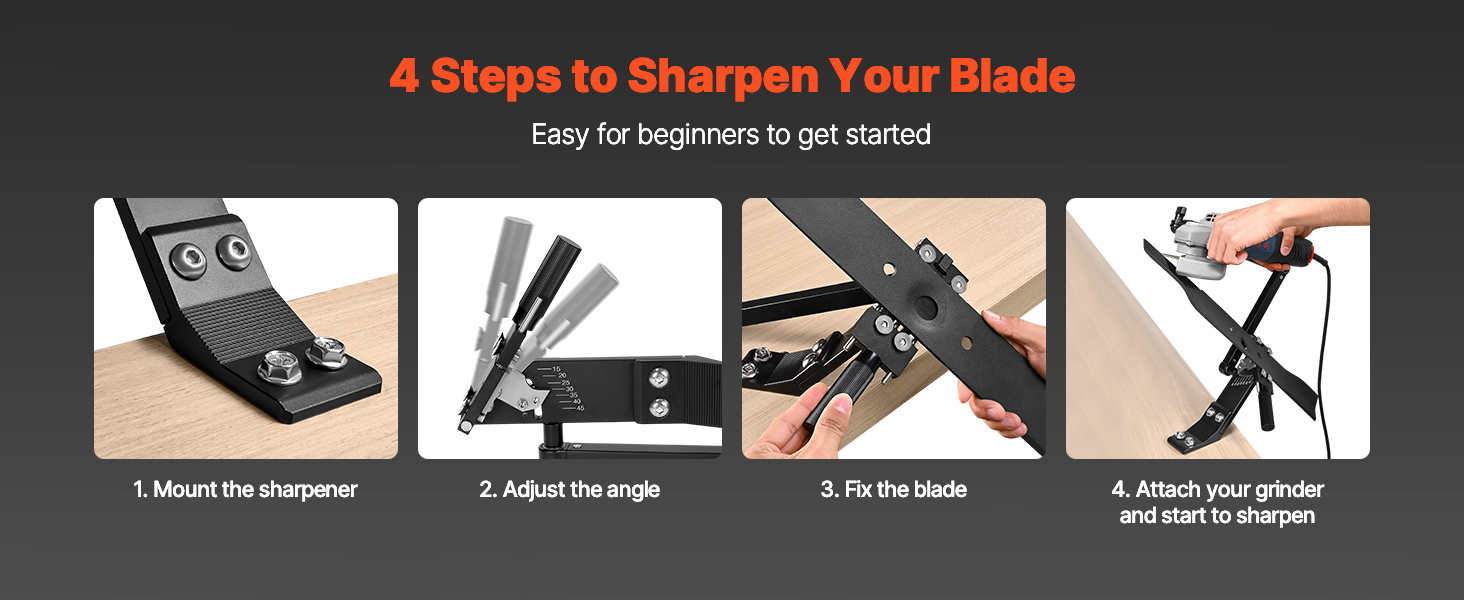 4 Steps to Sharpen Your Blade

Easy for beginners to get started

15
20
25
30
35
40
45

1. Mount the sharpener

2. Adjust the angle

3. Fix the blade

4. Attach your grinder and start to sharpen