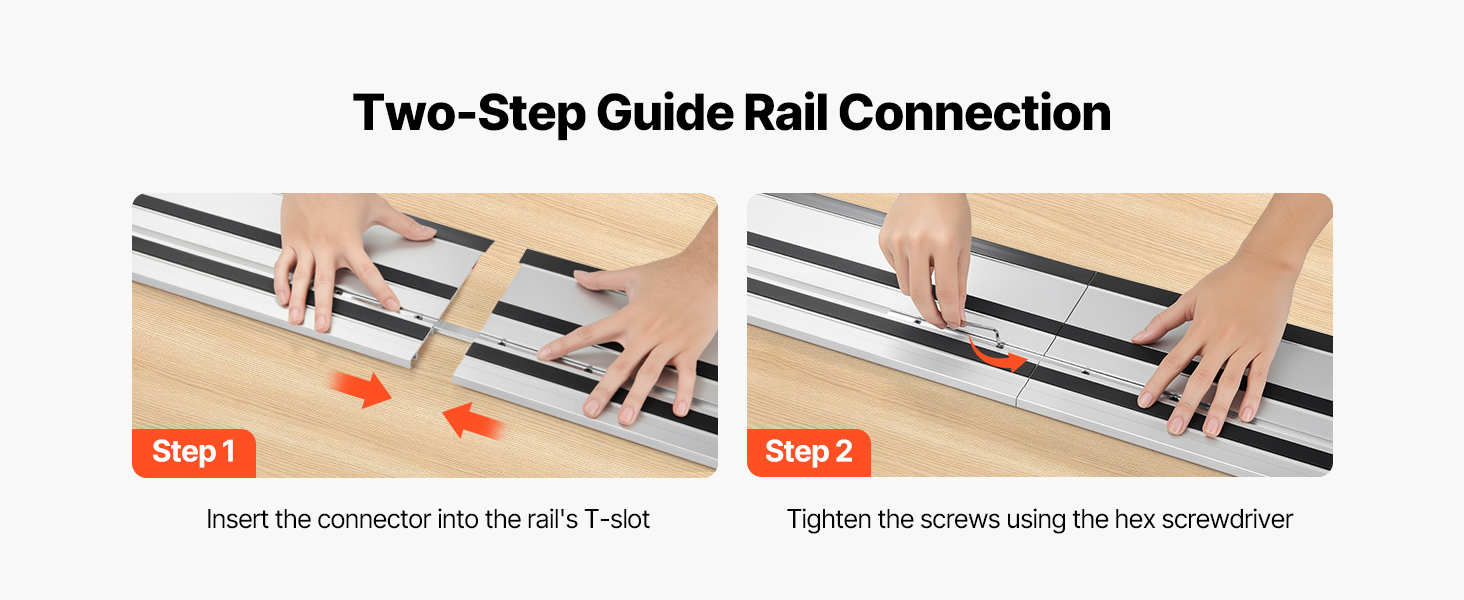 Two-Step Guide Rail Connection

Step 1

Insert the connector into the rail's T-slot

Step 2

Tighten the screws using the hex screwdriver