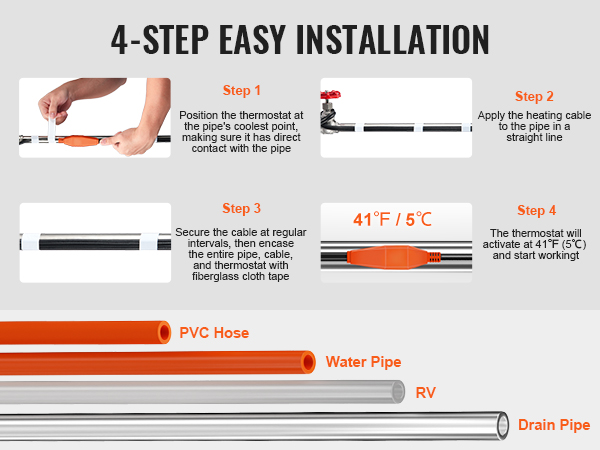 4-STEP EASY INSTALLATION

Step 1

Position the thermostat at the pipe's coolest point, making sure it has direct contact with the pipe

Step 2

Apply the heating cable to the pipe in a straight line

Step 3

Secure the cable at regular intervals, then encase the entire pipe, cable, and thermostat with fiberglass cloth tape

41℉ / 5℃

Step 4

The thermostat will activate at 41℉ (5℃) and start workingt

PVC Hose

Water Pipe

RV

Drain Pipe