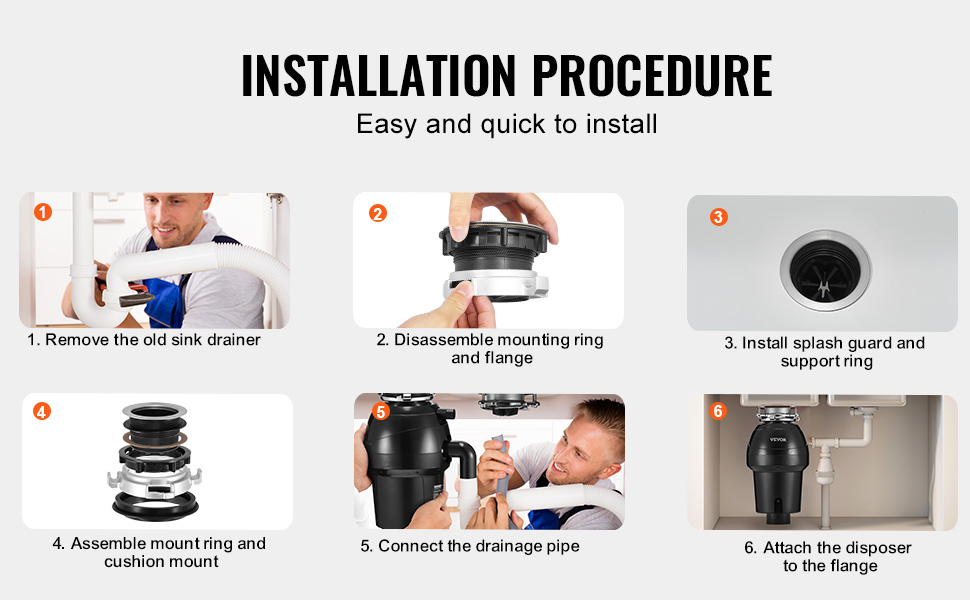 INSTALLATION PROCEDURE
Easy and quick to install

1
1. Remove the old sink drainer

2
2. Disassemble mounting ring and flange

3
3. Install splash guard and support ring

4
4. Assemble mount ring and cushion mount

5
5. Connect the drainage pipe

6
VEVOR
6. Attach the disposer to the flange