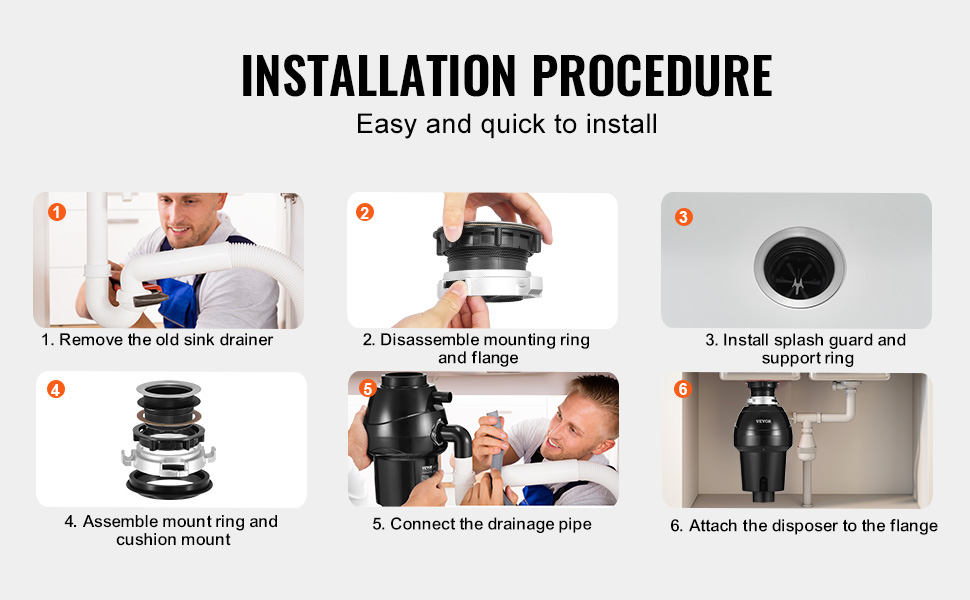 INSTALLATION PROCEDURE

Easy and quick to install

1

1. Remove the old sink drainer

2

2. Disassemble mounting ring and flange

3

3. Install splash guard and support ring

4

4. Assemble mount ring and cushion mount

5

VEVOR

5. Connect the drainage pipe

6

VEVOR

6. Attach the disposer to the flange