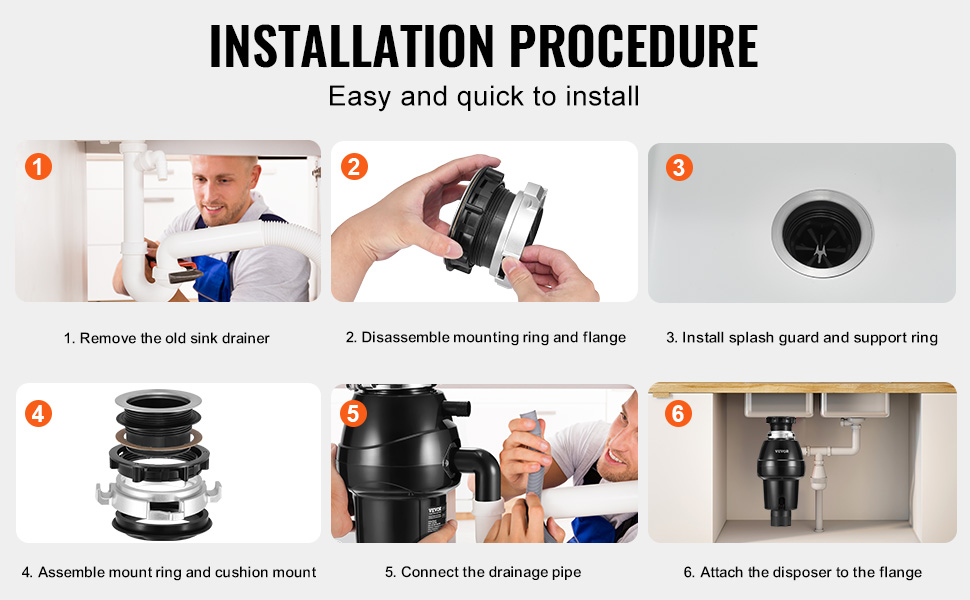 INSTALLATION PROCEDURE
Easy and quick to install

1
1. Remove the old sink drainer

2
2. Disassemble mounting ring and flange

3
3. Install splash guard and support ring

4
4. Assemble mount ring and cushion mount

5
VEVOR
5. Connect the drainage pipe

6
VEVOR
6. Attach the disposer to the flange