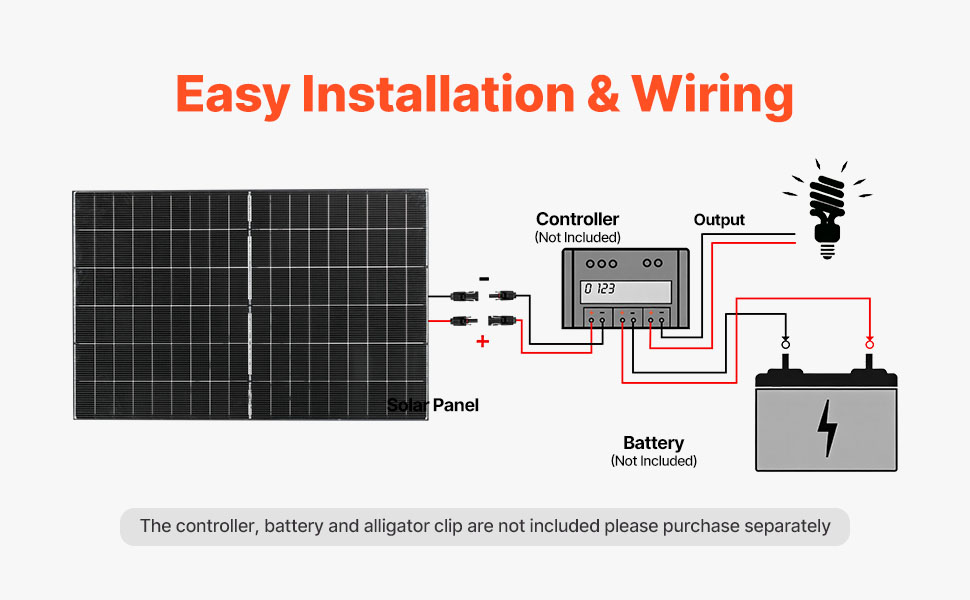 Easy Installation & Wiring

Controller
(Not Included)

Output

0 123

-
+

Solar Panel

Battery
(Not Included)

The controller, battery and alligator clip are not included please purchase separately