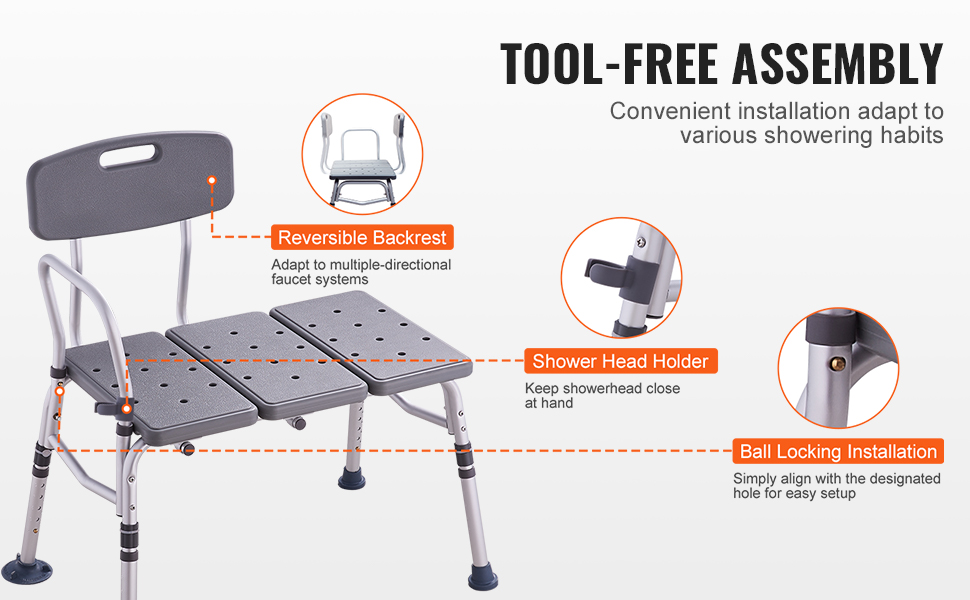 TOOL-FREE ASSEMBLY

Convenient installation adapt to various showering habits

Reversible Backrest

Adapt to multiple-directional faucet systems

Shower Head Holder

Keep showerhead close at hand

Ball Locking Installation

Simply align with the designated hole for easy setup