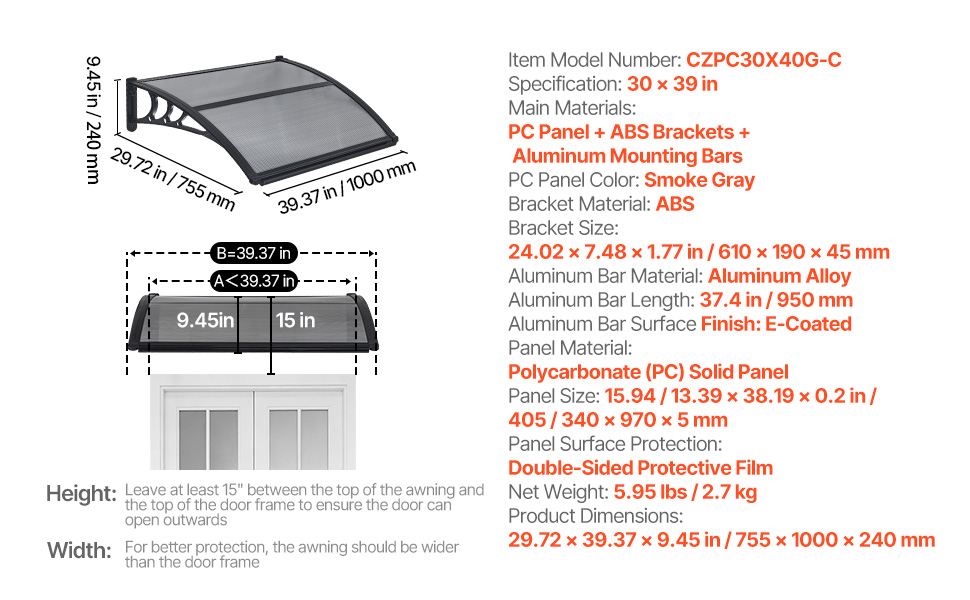 9.45 in / 240 mm
29.72 in / 755 mm
39.37 in / 1000 mm

B=39.37 in
A<39.37 in
9.45in
15 in

Height: Leave at least 15" between the top of the awning and the top of the door frame to ensure the door can open outwards

Width: For better protection, the awning should be wider than the door frame

Item Model Number: CZPC30X40G-C
Specification: 30 × 39 in
Main Materials:
PC Panel + ABS Brackets + Aluminum Mounting Bars
PC Panel Color: Smoke Gray
Bracket Material: ABS
Bracket Size:
24.02 × 7.48 × 1.77 in / 610 × 190 × 45 mm
Aluminum Bar Material: Aluminum Alloy
Aluminum Bar Length: 37.4 in / 950 mm
Aluminum Bar Surface Finish: E-Coated
Panel Material:
Polycarbonate (PC) Solid Panel
Panel Size: 15.94 / 13.39 × 38.19 × 0.2 in / 405 / 340 × 970 × 5 mm
Panel Surface Protection:
Double-Sided Protective Film
Net Weight: 5.95 lbs / 2.7 kg
Product Dimensions:
29.72 × 39.37 × 9.45 in / 755 × 1000 × 240 mm