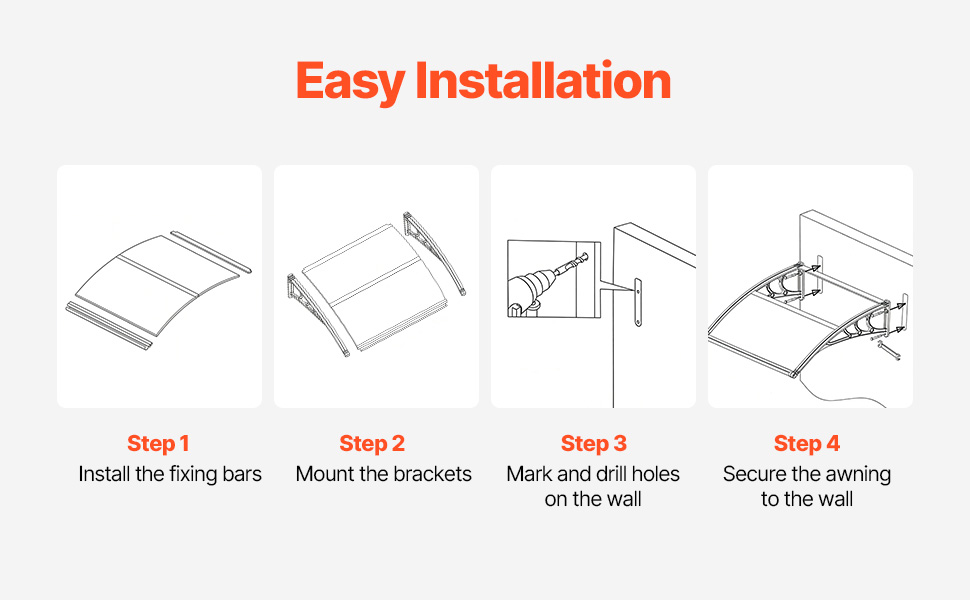 Easy Installation

Step 1
Install the fixing bars

Step 2
Mount the brackets

Step 3
Mark and drill holes on the wall

Step 4
Secure the awning to the wall