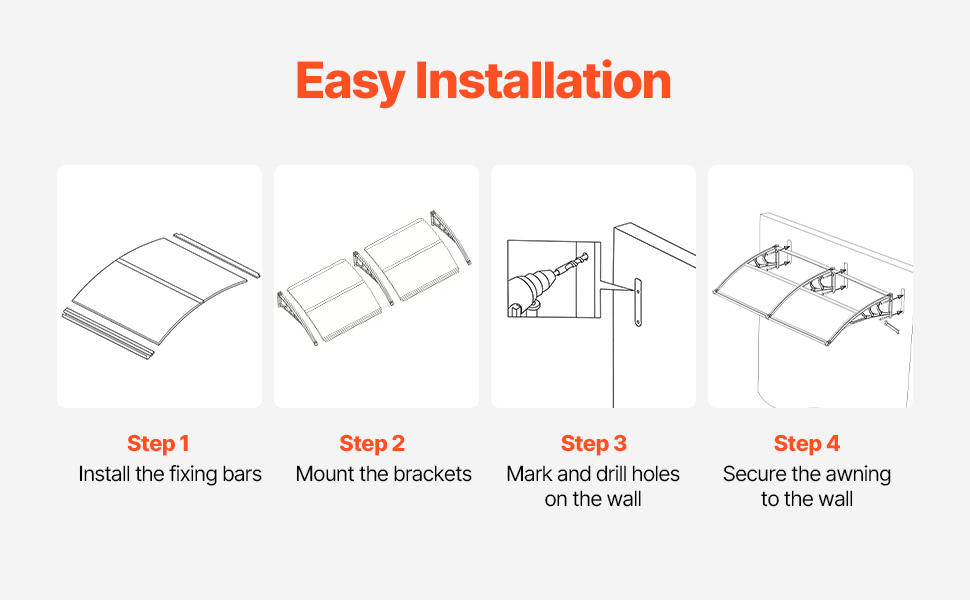 Easy Installation

Step 1
Install the fixing bars

Step 2
Mount the brackets

Step 3
Mark and drill holes on the wall

Step 4
Secure the awning to the wall