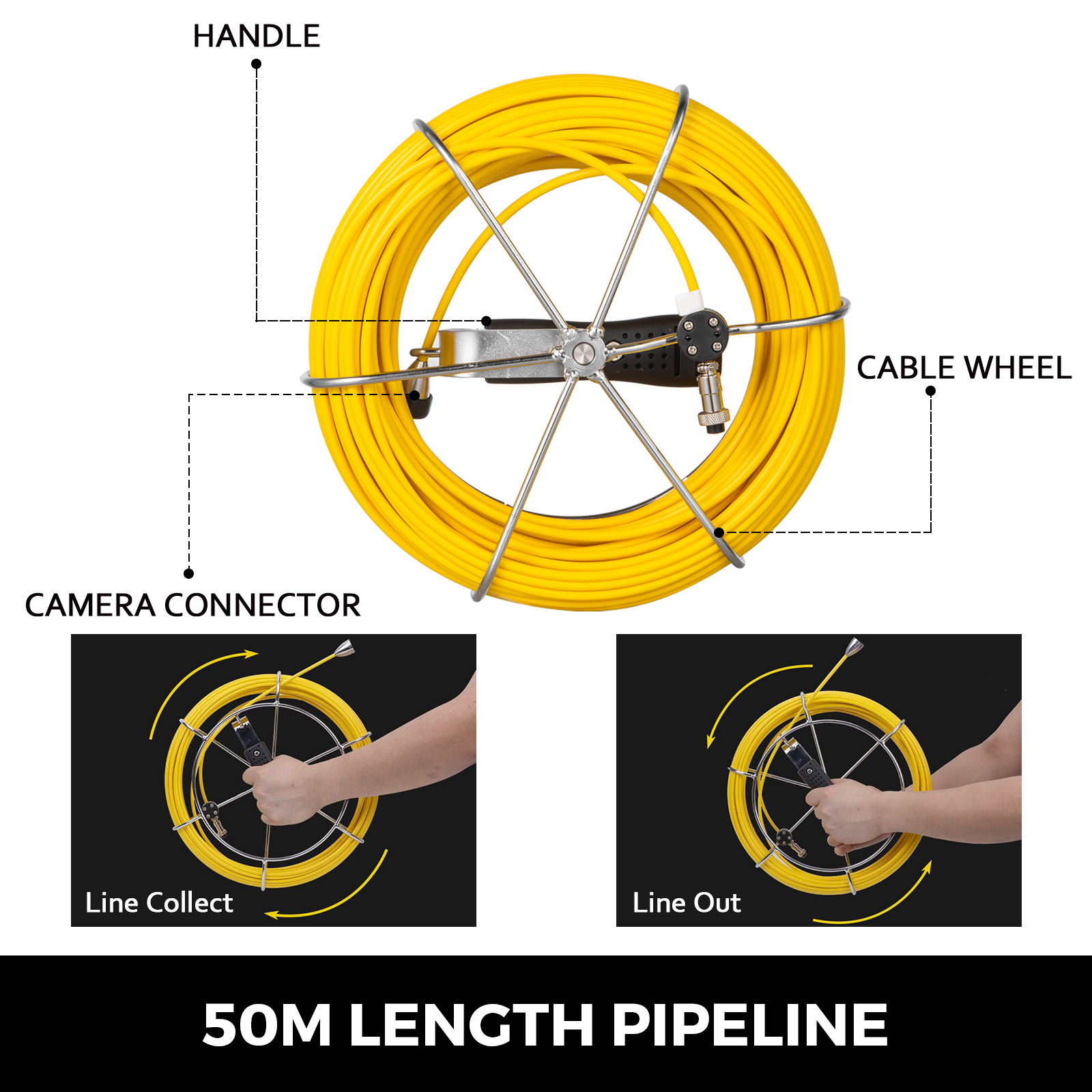 HANDLE

CABLE WHEEL

CAMERA CONNECTOR

Line Collect

Line Out

50M LENGTH PIPELINE