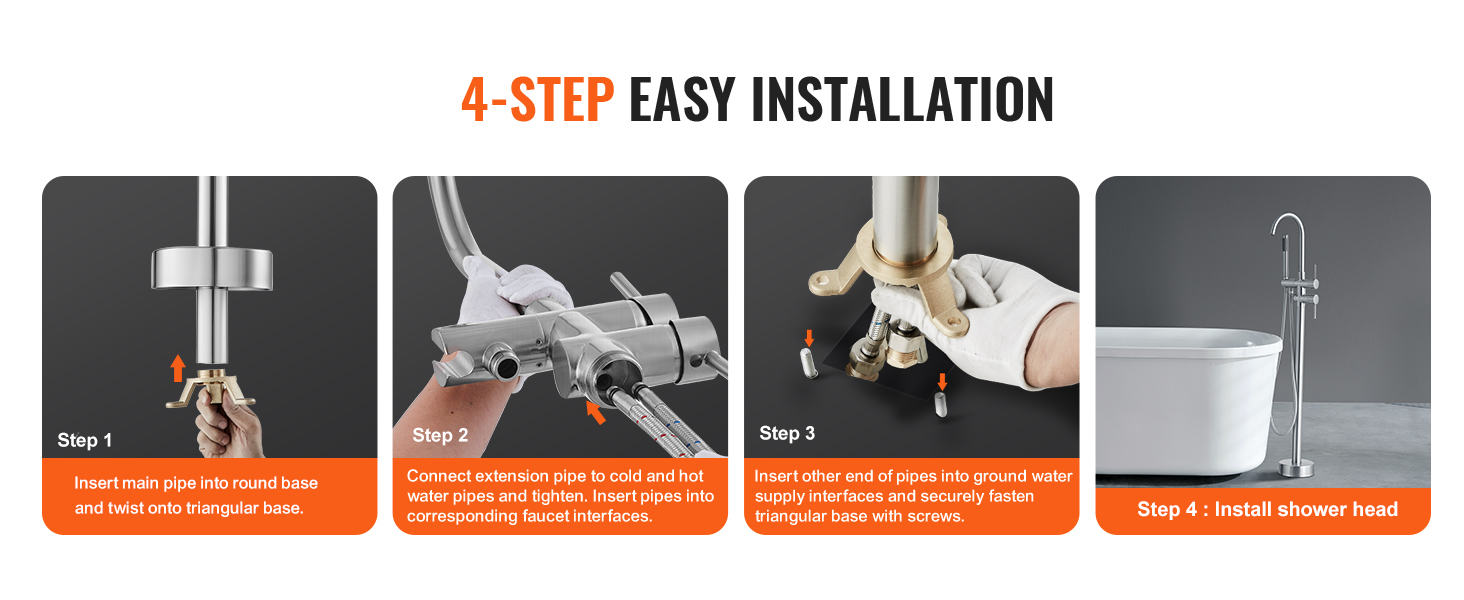 4-STEP EASY INSTALLATION

Step 1

Insert main pipe into round base and twist onto triangular base.

Step 2

Connect extension pipe to cold and hot water pipes and tighten. Insert pipes into corresponding faucet interfaces.

Step 3

Insert other end of pipes into ground water supply interfaces and securely fasten triangular base with screws.

Step 4 : Install shower head