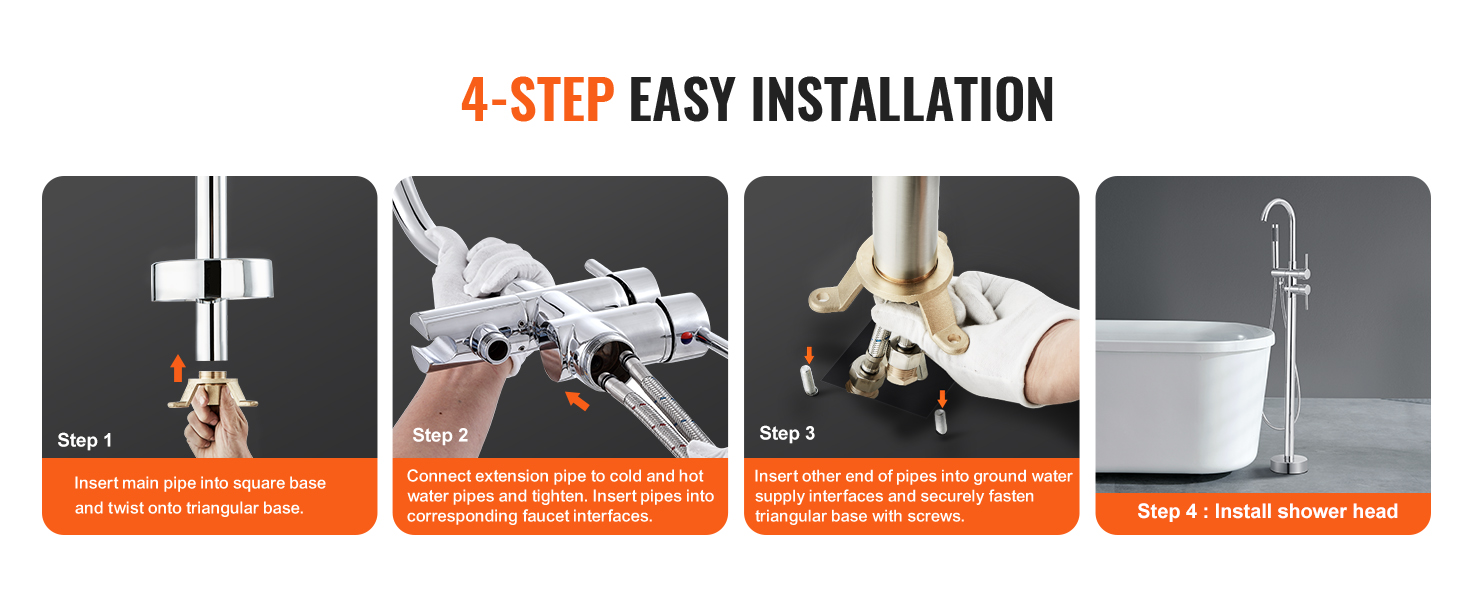 4-STEP EASY INSTALLATION

Step 1

Insert main pipe into square base and twist onto triangular base.

Step 2

Connect extension pipe to cold and hot water pipes and tighten. Insert pipes into corresponding faucet interfaces.

Step 3

Insert other end of pipes into ground water supply interfaces and securely fasten triangular base with screws.

Step 4 : Install shower head