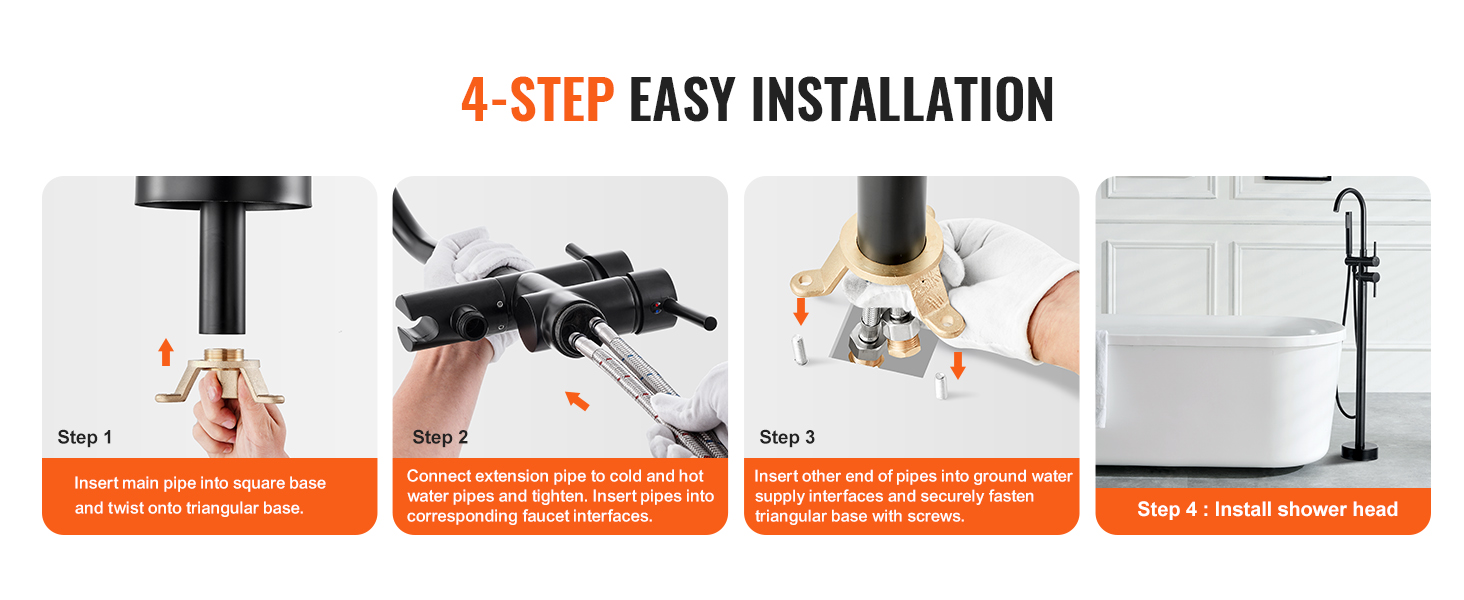 4-STEP EASY INSTALLATION

Step 1

Insert main pipe into square base and twist onto triangular base.

Step 2

Connect extension pipe to cold and hot water pipes and tighten. Insert pipes into corresponding faucet interfaces.

Step 3

Insert other end of pipes into ground water supply interfaces and securely fasten triangular base with screws.

Step 4 : Install shower head