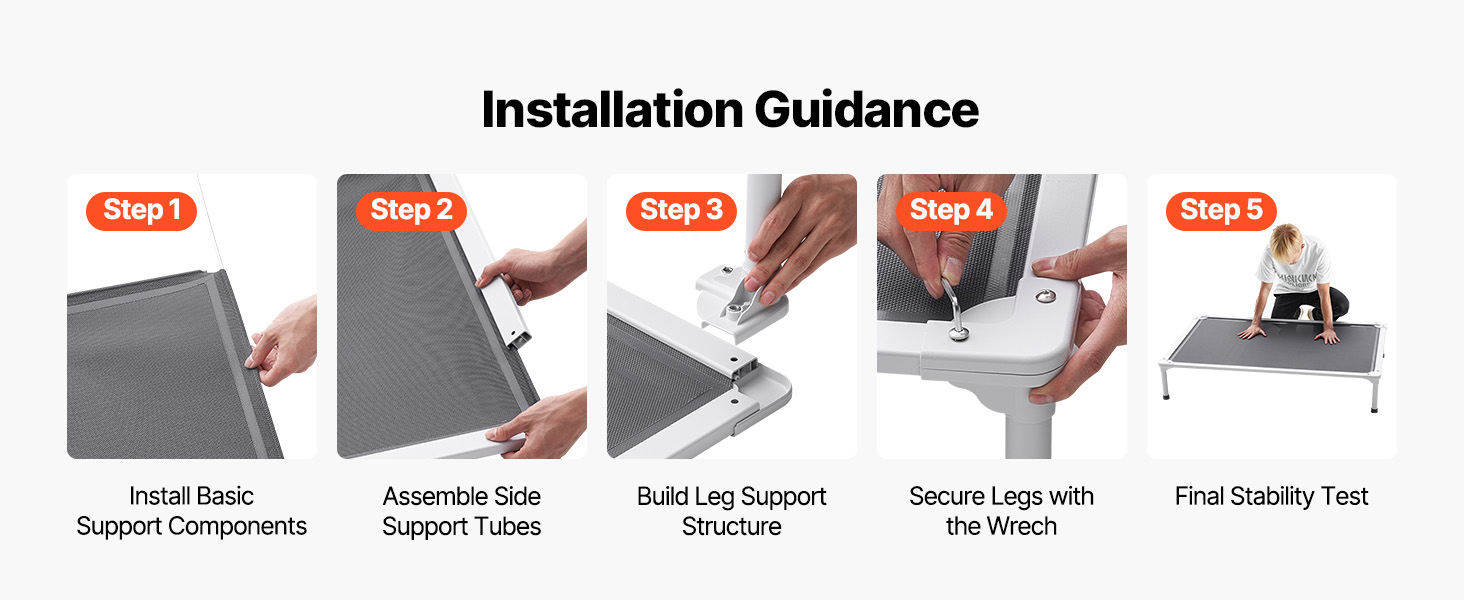 Installation Guidance

Step 1
Install Basic Support Components

Step 2
Assemble Side Support Tubes

Step 3
Build Leg Support Structure

Step 4
Secure Legs with the Wrech

Step 5
Final Stability Test