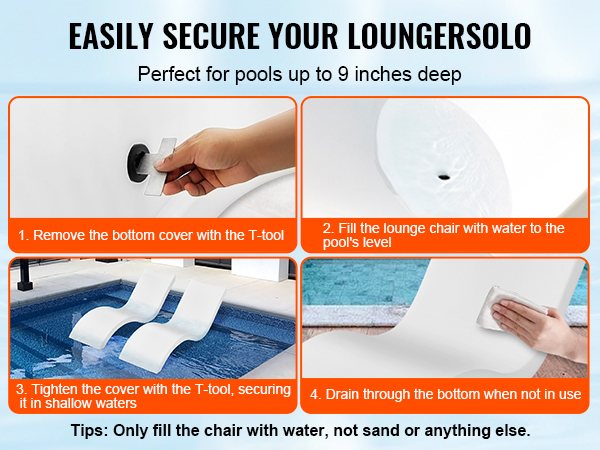 EASILY SECURE YOUR LOUNGERSOLO

Perfect for pools up to 9 inches deep

1. Remove the bottom cover with the T-tool

2. Fill the lounge chair with water to the pool's level

3. Tighten the cover with the T-tool, securing it in shallow waters

4. Drain through the bottom when not in use

Tips: Only fill the chair with water, not sand or anything else.