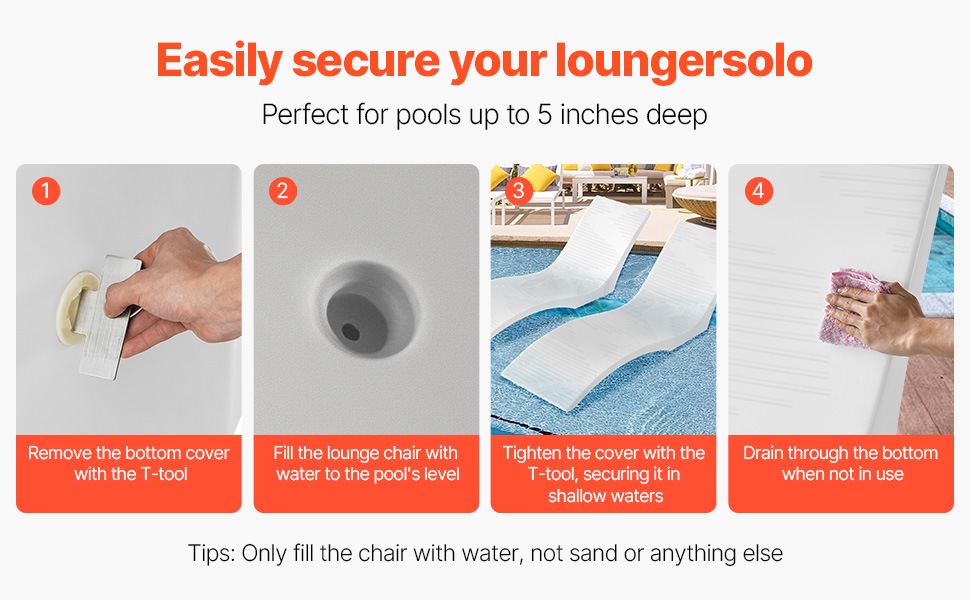 Easily secure your loungersolo

Perfect for pools up to 5 inches deep

1
Remove the bottom cover with the T-tool

2
Fill the lounge chair with water to the pool's level

3
Tighten the cover with the T-tool, securing it in shallow waters

4
Drain through the bottom when not in use

Tips: Only fill the chair with water, not sand or anything else