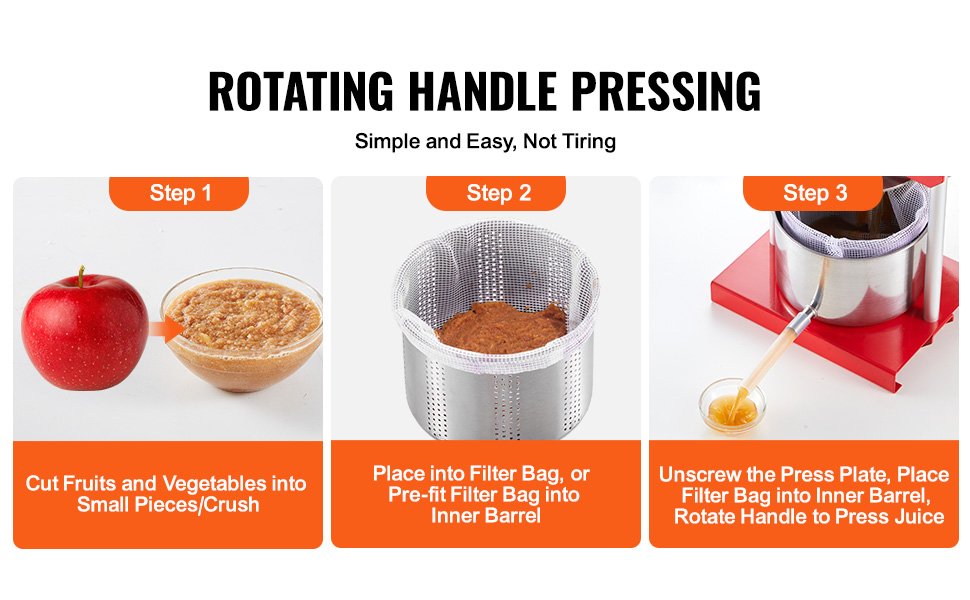 ROTATING HANDLE PRESSING

Simple and Easy, Not Tiring

Step 1

Cut Fruits and Vegetables into Small Pieces/Crush

Step 2

Place into Filter Bag, or Pre-fit Filter Bag into Inner Barrel

Step 3

Unscrew the Press Plate, Place Filter Bag into Inner Barrel, Rotate Handle to Press Juice