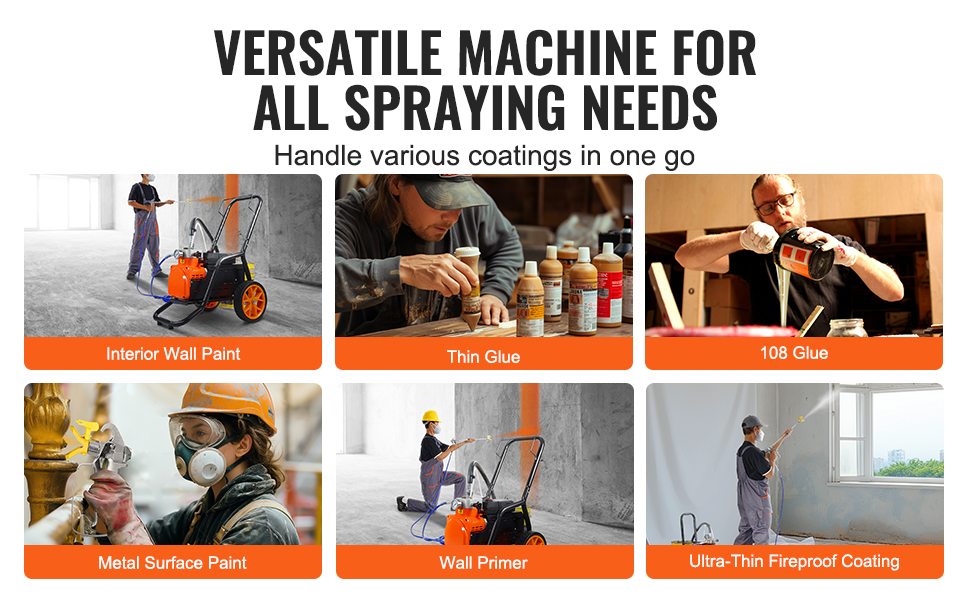 VERSATILE MACHINE FOR ALL SPRAYING NEEDS

Handle various coatings in one go

Interior Wall Paint

Thin Glue

108 Glue

Metal Surface Paint

Wall Primer

Ultra-Thin Fireproof Coating