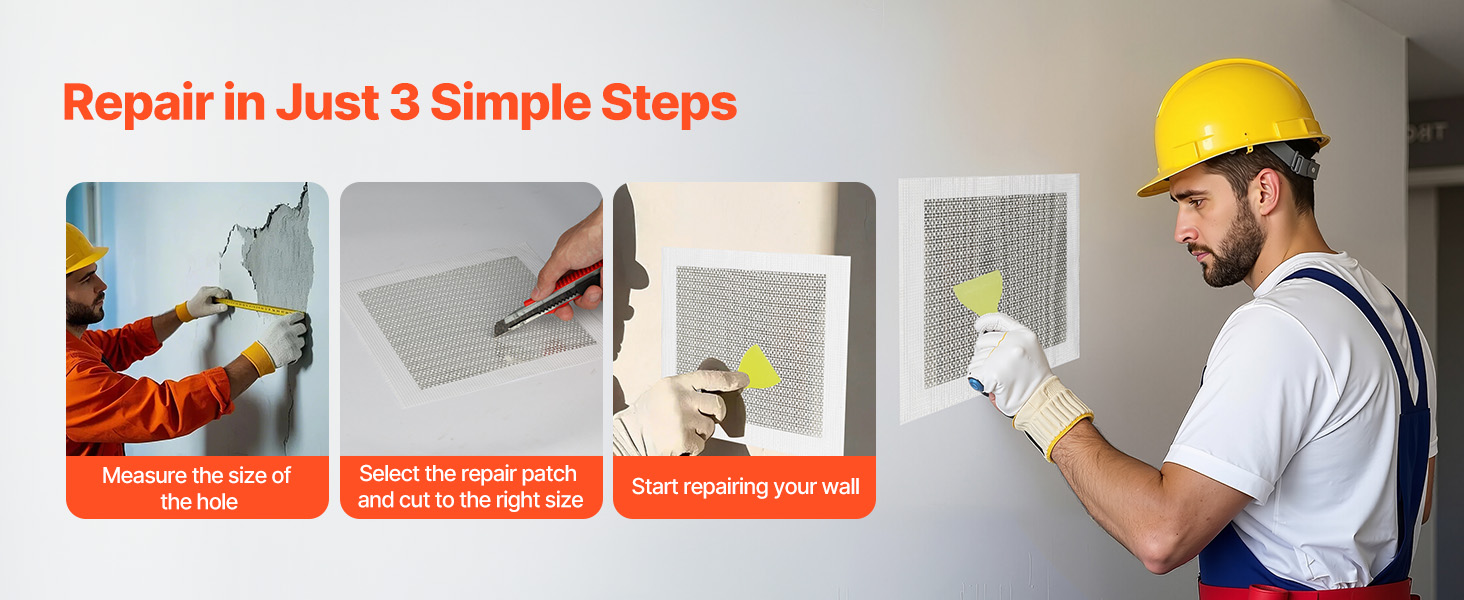 Repair in Just 3 Simple Steps

Measure the size of the hole

Select the repair patch and cut to the right size

Start repairing your wall